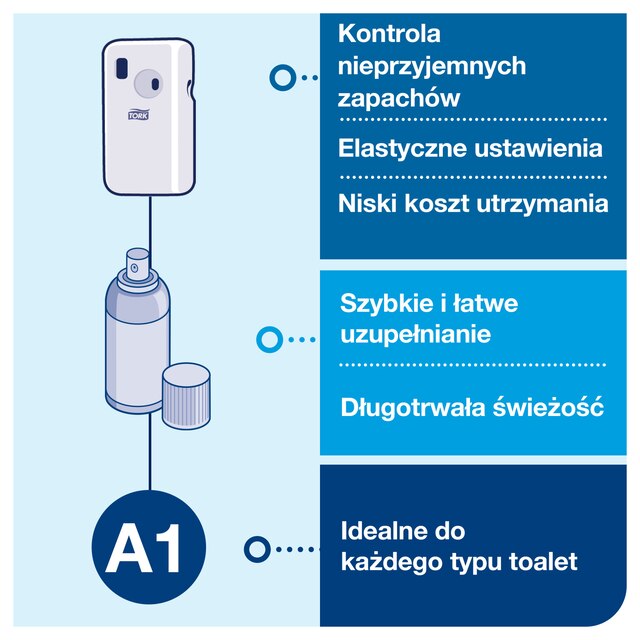 TORK

Kontrola nieprzyjemnych zapachów

Elastyczne ustawienia

Niski koszt utrzymania

Szybkie i łatwe uzupełnianie

Długotrwała świeżość

A1

Idealne do każdego typu toalet