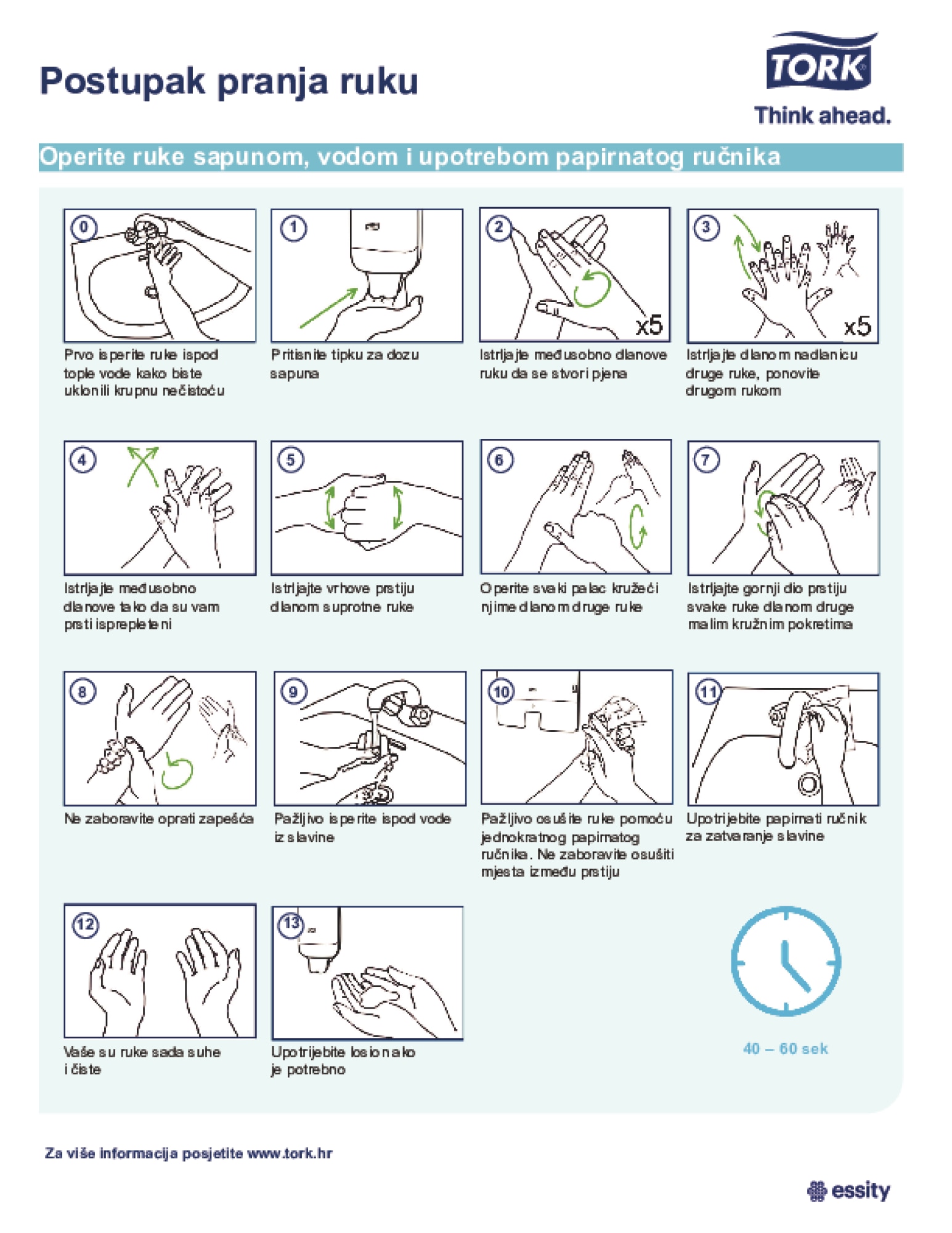 Postupak pranja ruku

TORK
Think ahead.

Operite ruke sapunom, vodom i upotrebom papirnatog ručnika

0
Prvo isperite ruke ispod tople vode kako biste uklonili krupnu nečistoću

1
Pritisnite tipku za dozu sapuna

2
x5
Istrljajte međusobno dlanove ruku da se stvori pjena

3
x5
Istrljajte dlanom nadlanicu druge ruke, ponovite drugom rukom

4
Istrljajte međusobno dlanove tako da su vam prsti isprepleteni

5
Istrljajte vrhove prstiju dlanom suprotne ruke

6
Operite svaki palac kružeći njime dlanom druge ruke

7
Istrljajte gornji dio prstiju svake ruke dlanom druge malim kružnim pokretima

8
Ne zaboravite oprati zapešća

9
Pažljivo isperite ispod vode iz slavine

10
Pažljivo osušite ruke pomoću jednokratnog papirnatog ručnika. Ne zaboravite osušiti mjesta između prstiju

11
Upotrijebite papirnati ručnik za zatvaranje slavine

12
Vaše su ruke sada suhe i čiste

13
Upotrijebite losion ako je potrebno

40 – 60 sek

Za više informacija posjetite www.tork.hr

essity