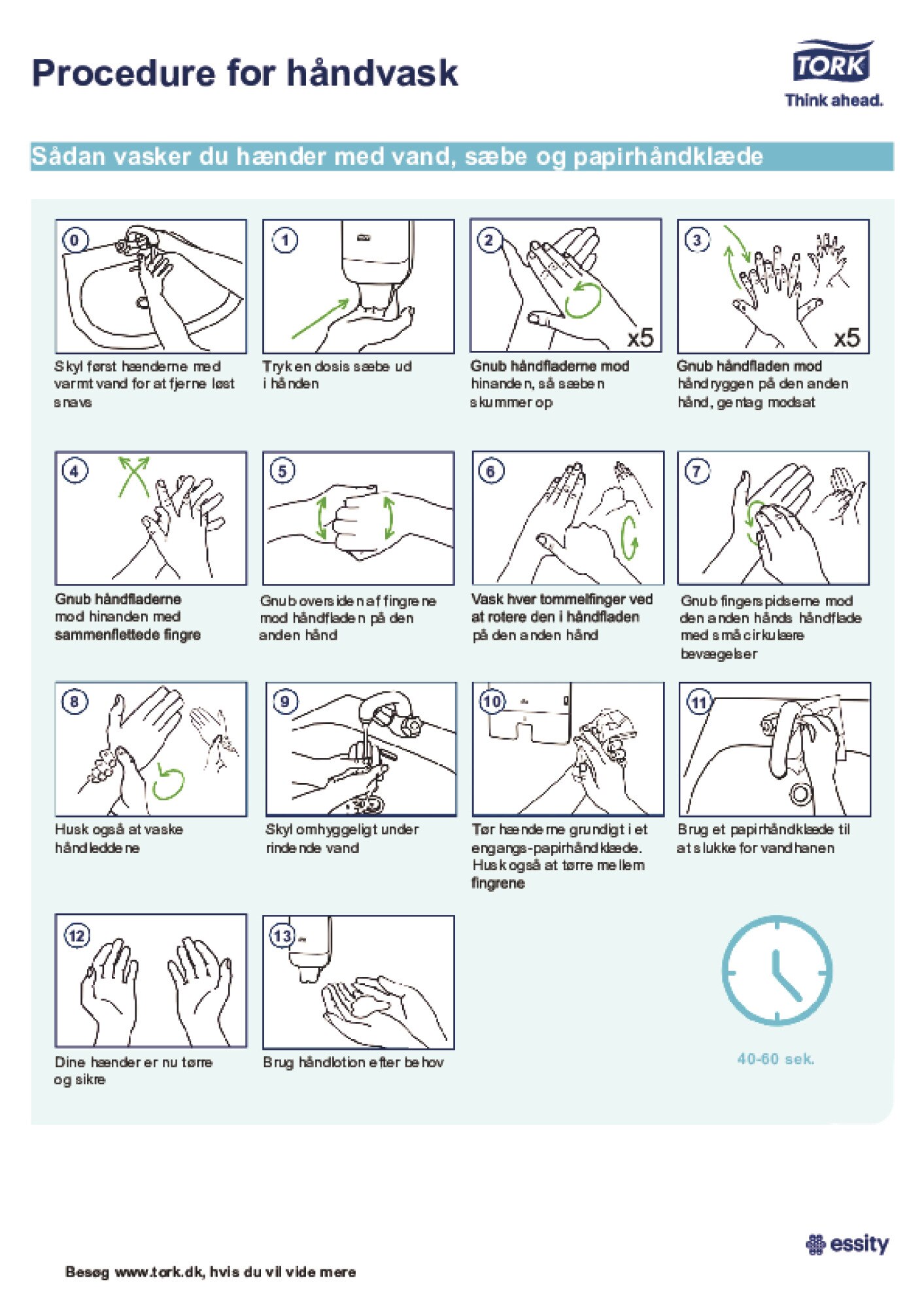 Procedure for håndvask

TORK
Think ahead.

Sådan vasker du hænder med vand, sæbe og papirhåndklæde

0
Skyl først hænderne med varmt vand for at fjerne løst snavs

1
Tryk en dosis sæbe ud i hånden

2
x5
Gnub håndfladerne mod hinanden, så sæben skummer op

3
x5
Gnub håndfladen mod håndryggen på den anden hånd, gentag modsat

4
Gnub håndfladerne mod hinanden med sammenflettede fingre

5
Gnub oversiden af fingrene mod håndfladen på den anden hånd

6
Vask hver tommelfinger ved at rotere den i håndfladen på den anden hånd

7
Gnub fingerspidserne mod den anden hånds håndflade med små cirkulære bevægelser

8
Husk også at vaske håndleddene

9
Skyl omhyggeligt under rindende vand

10
Tør hænderne grundigt i et engangs-papirhåndklæde. Husk også at tørre mellem fingrene

11
Brug et papirhåndklæde til at slukke for vandhanen

12
Dine hænder er nu tørre og sikre

13
Brug håndlotion efter behov

40-60 sek.

essity

Besøg www.tork.dk, hvis du vil vide mere