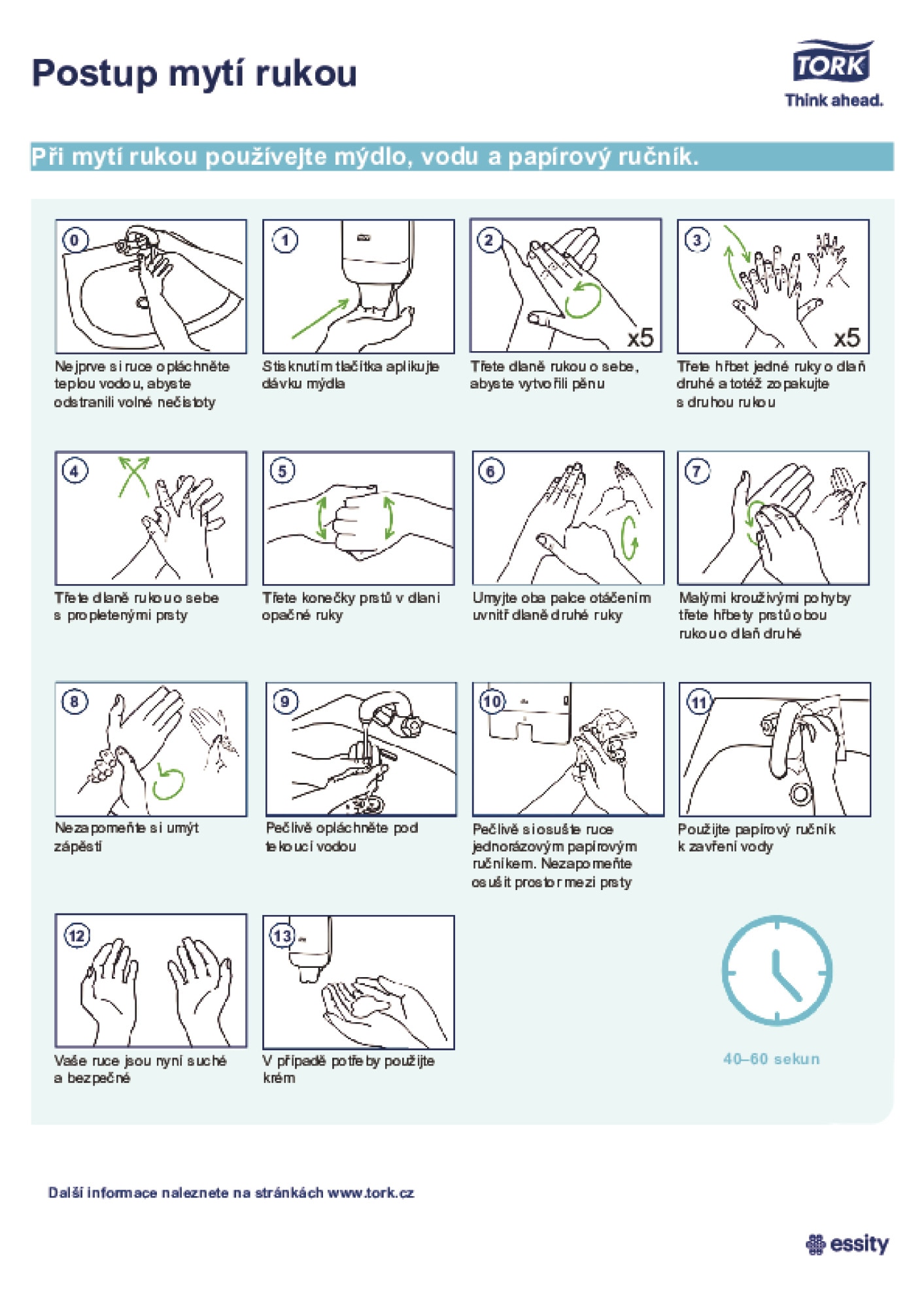 Postup mytí rukou

TORK
Think ahead.

Při mytí rukou používejte mýdlo, vodu a papírový ručník.

0
Nejprve si ruce opláchněte teplou vodou, abyste odstranili volné nečistoty

1
Stisknutím tlačítka aplikujte dávku mýdla

2
x5
Třete dlaně rukou o sebe, abyste vytvořili pěnu

3
x5
Třete hřbet jedné ruky o dlaň druhé a totéž zopakujte s druhou rukou

4
Třete dlaně rukou o sebe s propletenými prsty

5
Třete konečky prstů v dlani opačné ruky

6
Umyjte oba palce otáčením uvnitř dlaně druhé ruky

7
Malými krouživými pohyby třete hřbety prstů obou rukou o dlaň druhé

8
Nezapomeňte si umýt zápěstí

9
Pečlivě opláchněte pod tekoucí vodou

10
Pečlivě si osušte ruce jednorázovým papírovým ručníkem. Nezapomeňte osušit prostor mezi prsty

11
Použijte papírový ručník k zavření vody

12
Vaše ruce jsou nyní suché a bezpečné

13
V případě potřeby použijte krém

40–60 sekun

Další informace naleznete na stránkách www.tork.cz

essity