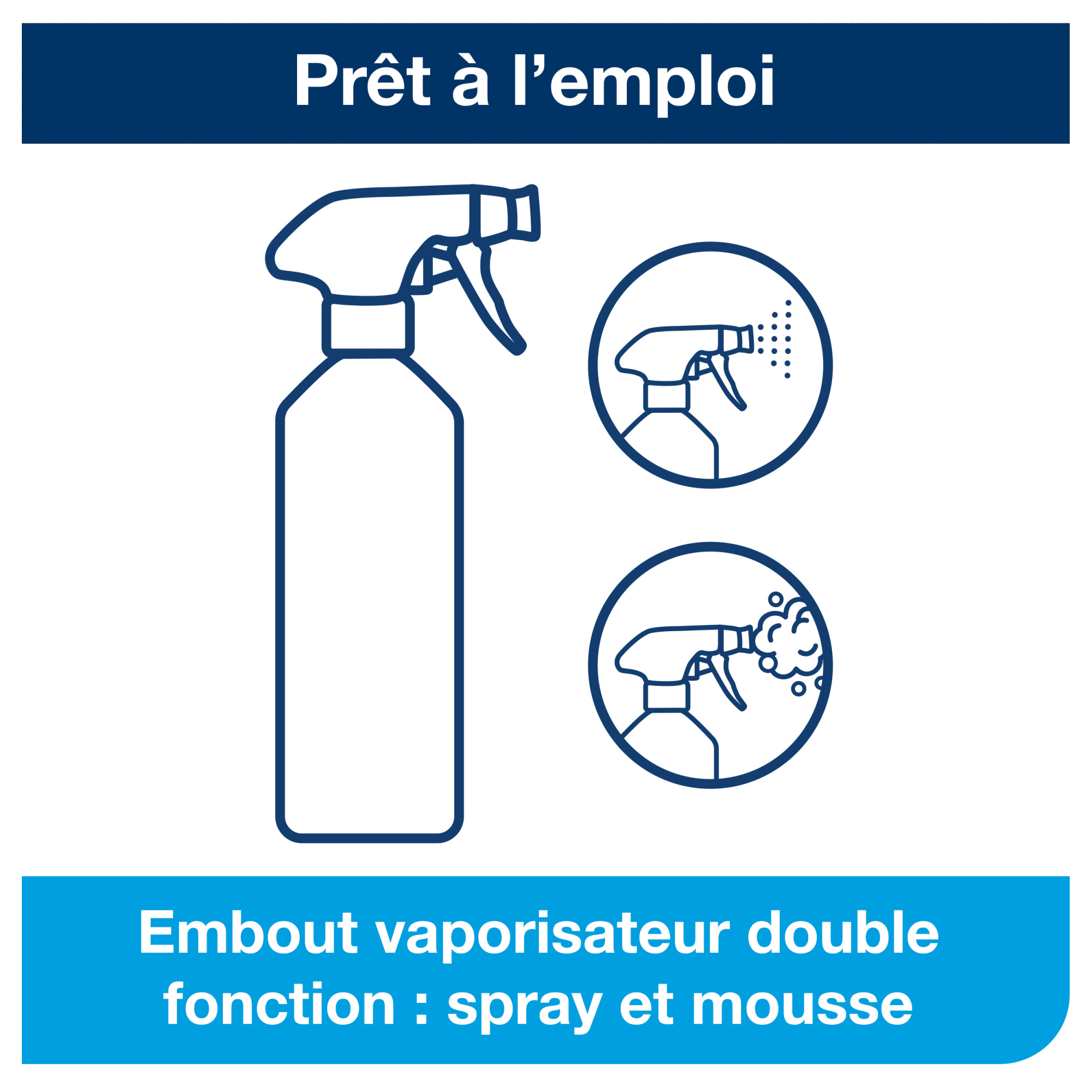 Prêt à l’emploi

Embout vaporisateur double fonction : spray et mousse