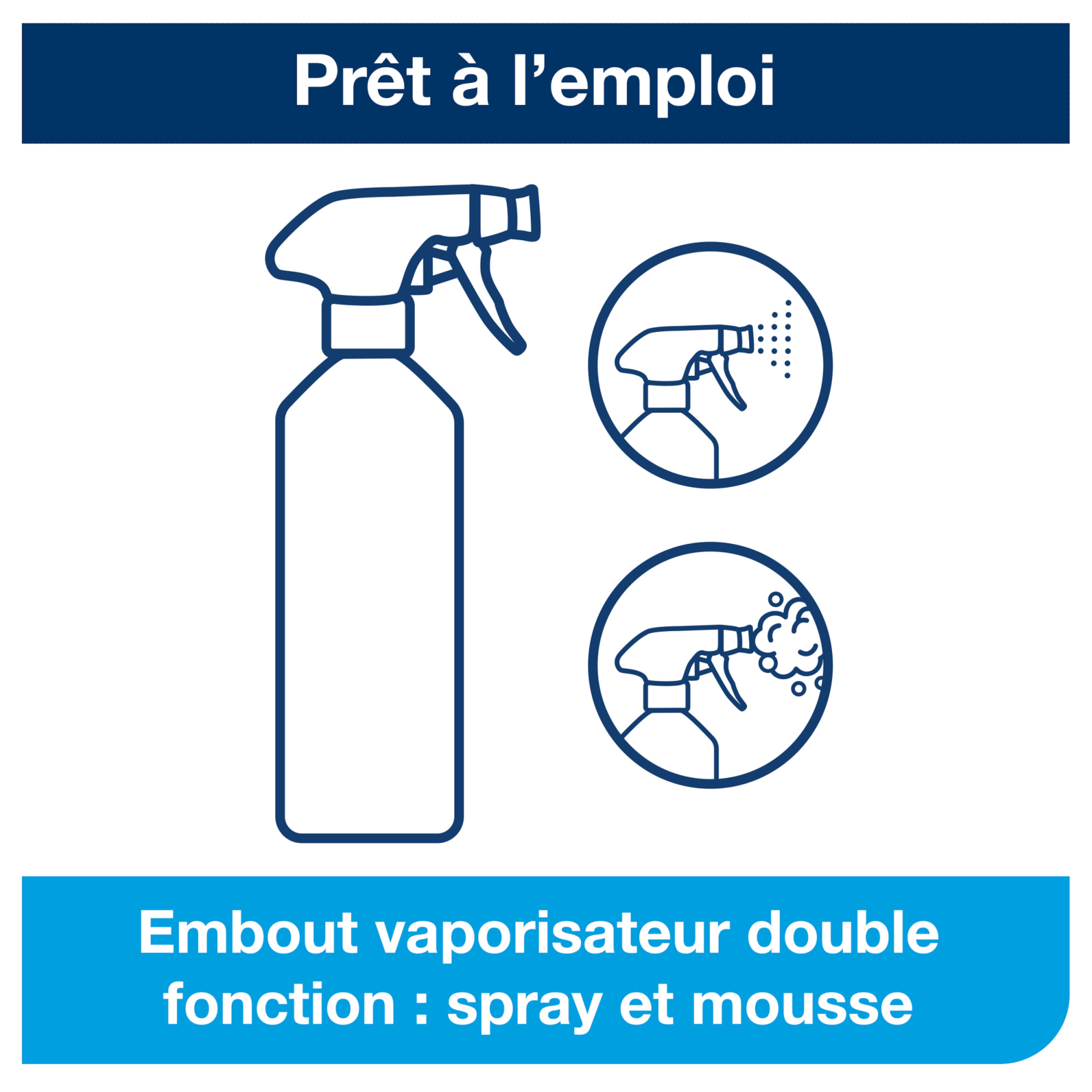 Prêt à l’emploi

Embout vaporisateur double fonction : spray et mousse