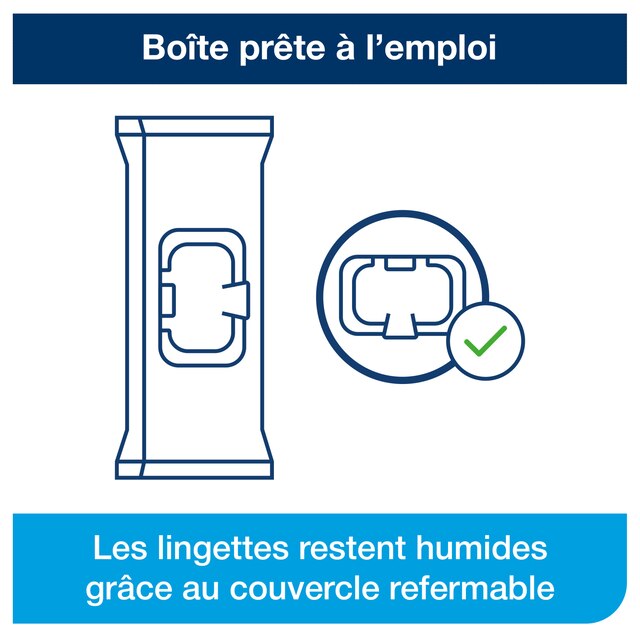 Boîte prête à l’emploi

Les lingettes restent humides grâce au couvercle refermable