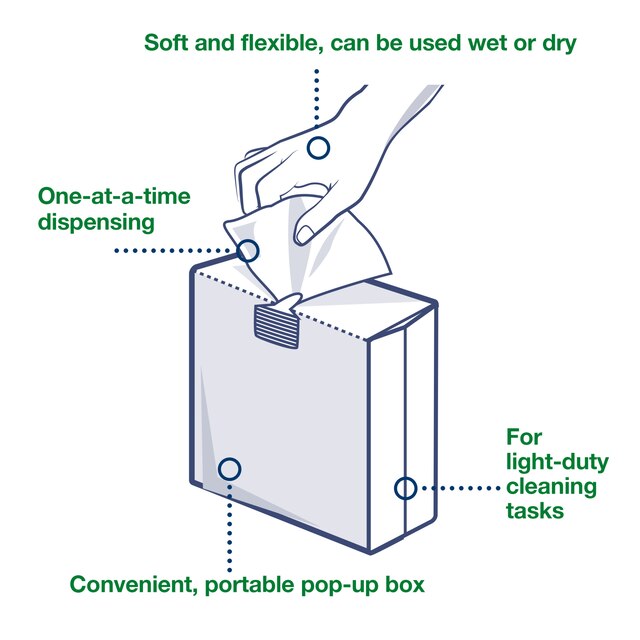 Soft and flexible, can be used wet or dry

One-at-a-time dispensing

For light-duty cleaning tasks

Convenient, portable pop-up box