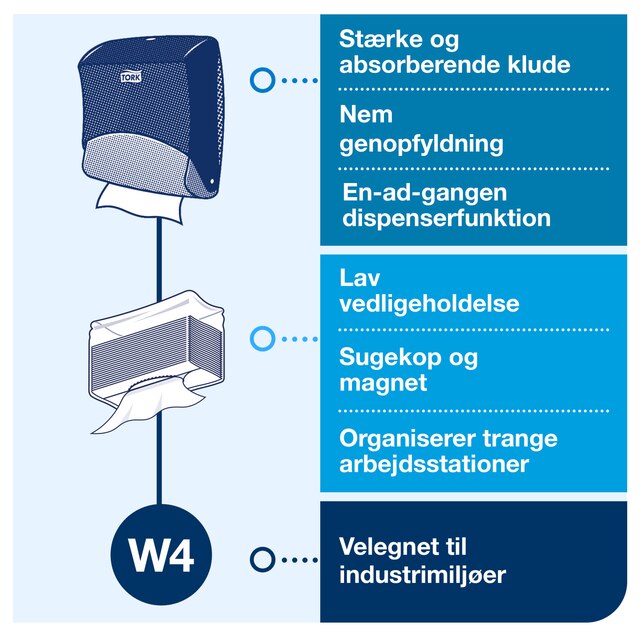 TORK

Stærke og absorberende klude

Nem genopfyldning

En-ad-gangen dispenserfunktion

Lav vedligeholdelse

Sugekop og magnet

Organiserer trange arbejdsstationer

W4

Velegnet til industrimiljøer