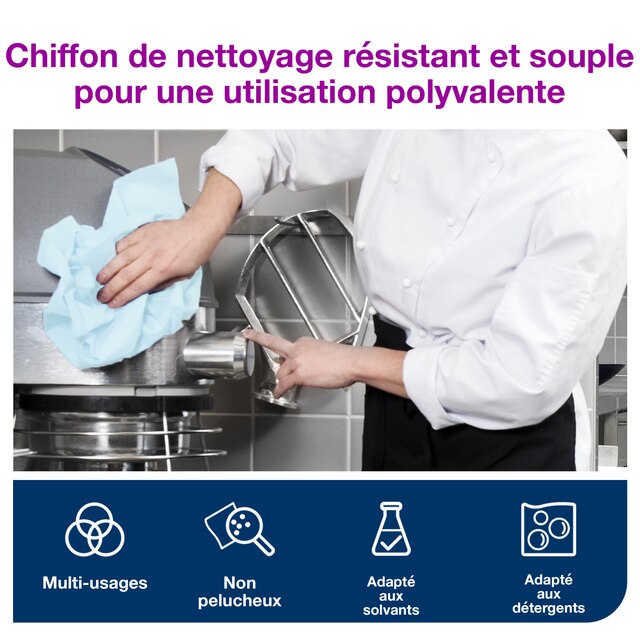 Chiffon de nettoyage résistant et souple pour une utilisation polyvalente

Multi-usages

Non pelucheux

Adapté aux solvants

Adapté aux détergents