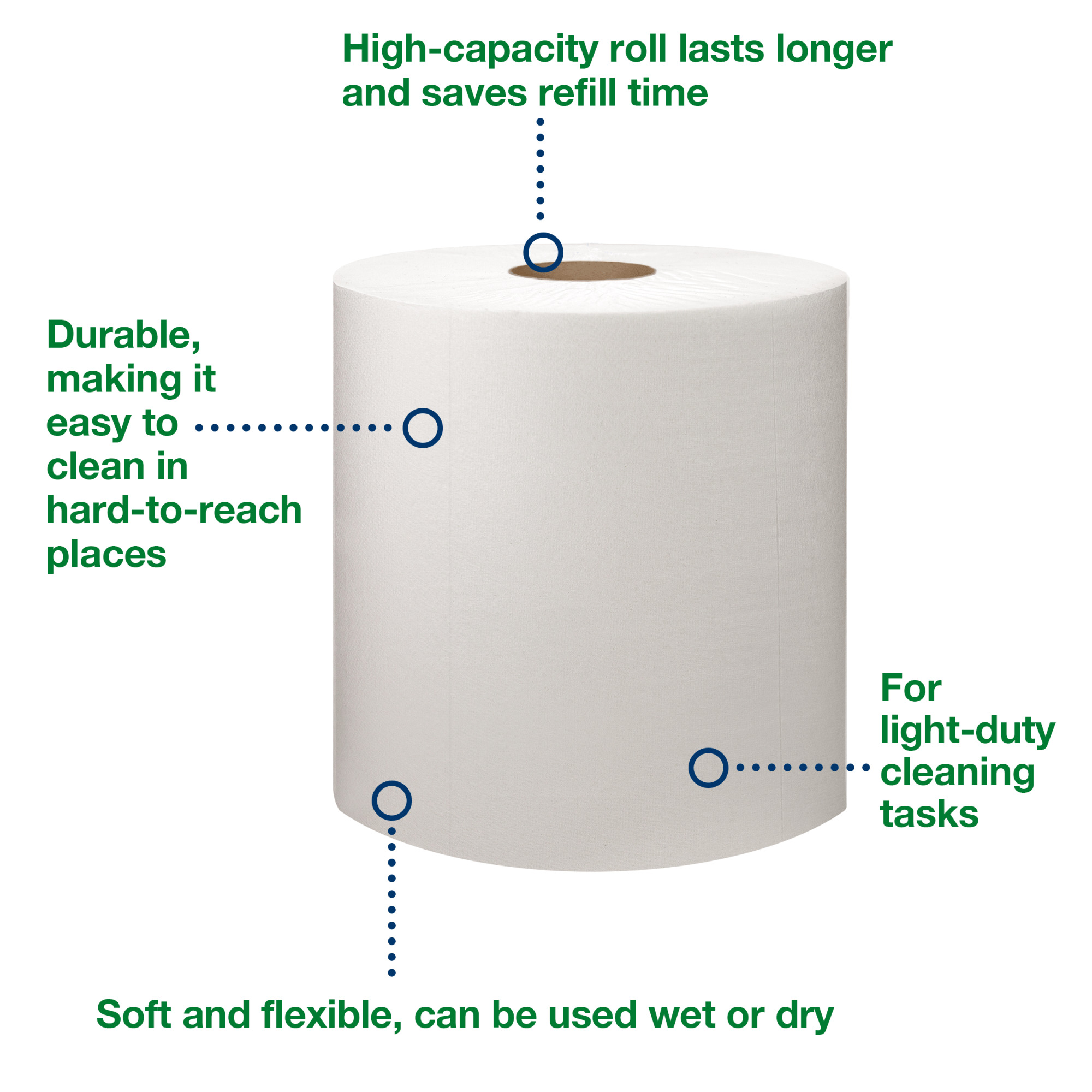 High-capacity roll lasts longer and saves refill time

Durable, making it easy to clean in hard-to-reach places

For light-duty cleaning tasks

Soft and flexible, can be used wet or dry