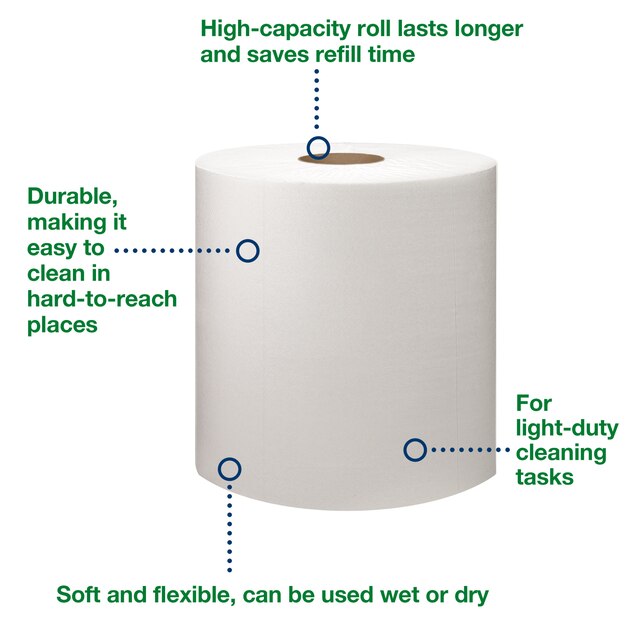 High-capacity roll lasts longer and saves refill time

Durable, making it easy to clean in hard-to-reach places

For light-duty cleaning tasks

Soft and flexible, can be used wet or dry