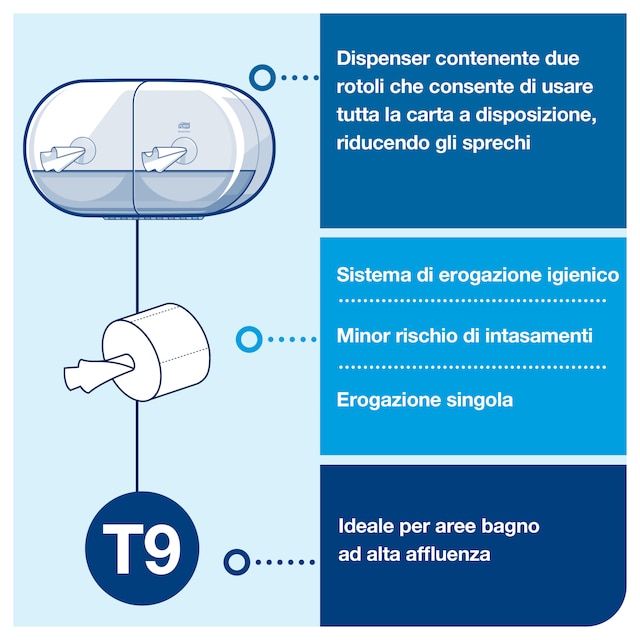 Dispenser contenente due rotoli che consente di usare tutta la carta a disposizione, riducendo gli sprechi

Sistema di erogazione igienico

Minor rischio di intasamenti

Erogazione singola

T9

Ideale per aree bagno ad alta affluenza