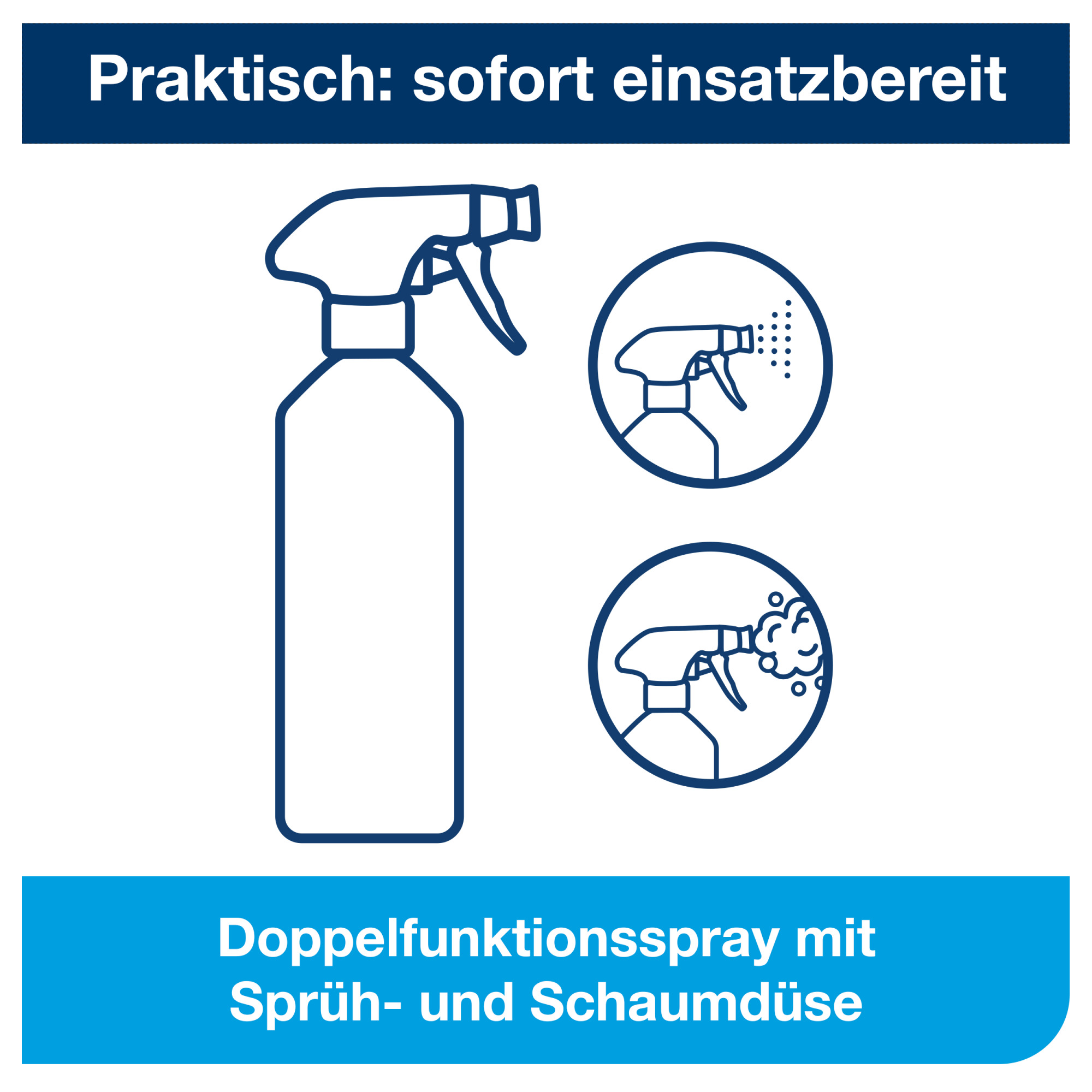 Praktisch: sofort einsatzbereit

Doppelfunktionsspray mit Sprüh- und Schaumdüse