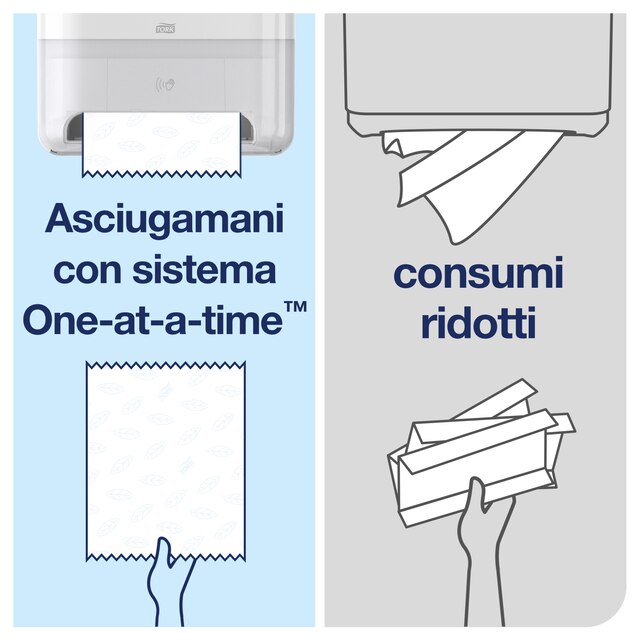 TORK

Asciugamani con sistema One-at-a-time™

consumi ridotti