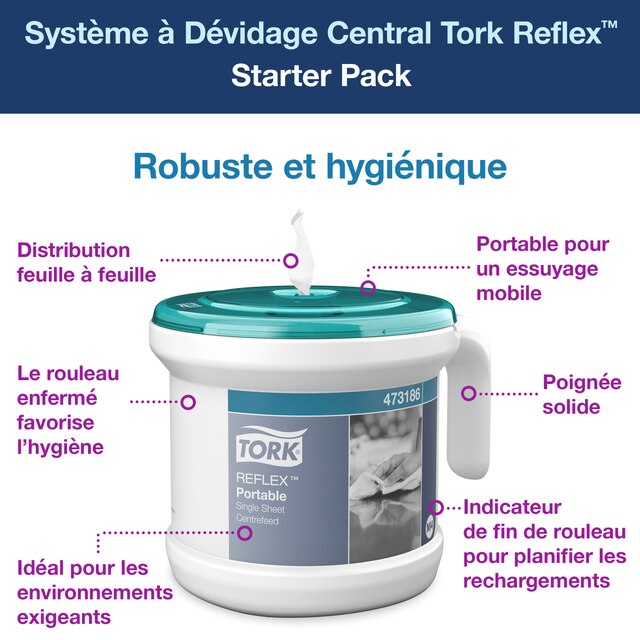 Système à Dévidage Central Tork Reflex™
Starter Pack

Robuste et hygiénique

Distribution feuille à feuille

Portable pour un essuyage mobile

Le rouleau enfermé favorise l'hygiène

Poignée solide

473186

TORK
REFLEX™
Portable
Single Sheet
Centrefeed

Indicateur de fin de rouleau pour planifier les rechargements

Idéal pour les environnements exigeants