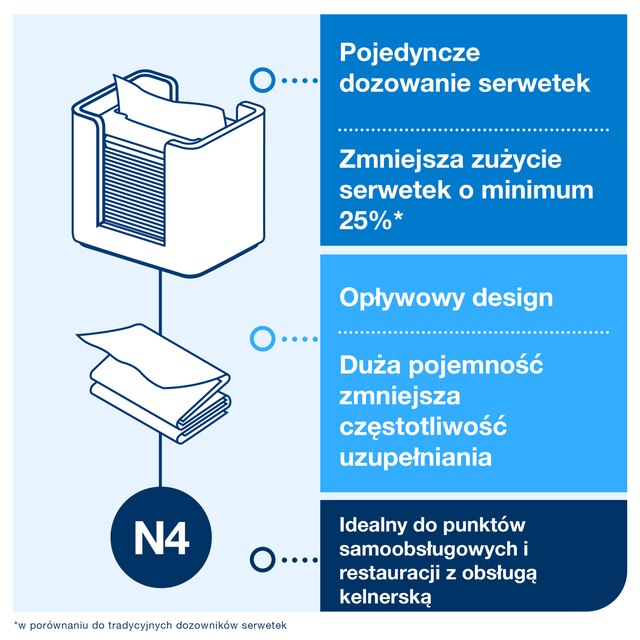 Pojedyncze dozowanie serwetek

Zmniejsza zużycie serwetek o minimum 25%*

Opływowy design

Duża pojemność zmniejsza częstotliwość uzupełniania

N4

Idealny do punktów samoobsługowych i restauracji z obsługą kelnerską

*w porównaniu do tradycyjnych dozowników serwetek