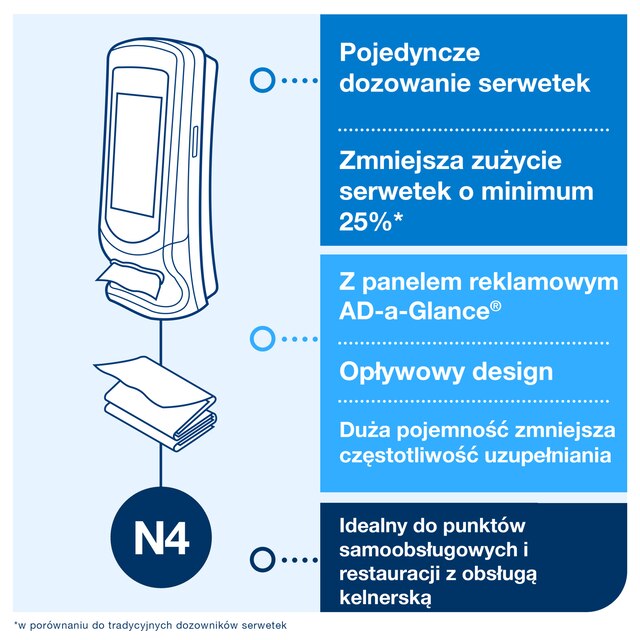 Pojedyncze dozowanie serwetek

Zmniejsza zużycie serwetek o minimum 25%*

Z panelem reklamowym AD-a-Glance®

Opływowy design

Duża pojemność zmniejsza częstotliwość uzupełniania

N4

Idealny do punktów samoobsługowych i restauracji z obsługą kelnerską

*w porównaniu do tradycyjnych dozowników serwetek