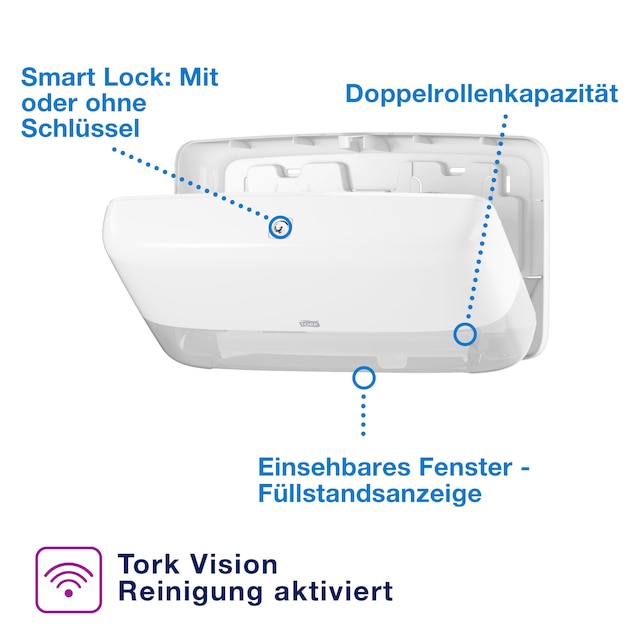 Smart Lock: Mit oder ohne Schlüssel

Doppelrollenkapazität

TORK

Einsehbares Fenster - Füllstandsanzeige

Tork Vision Reinigung aktiviert