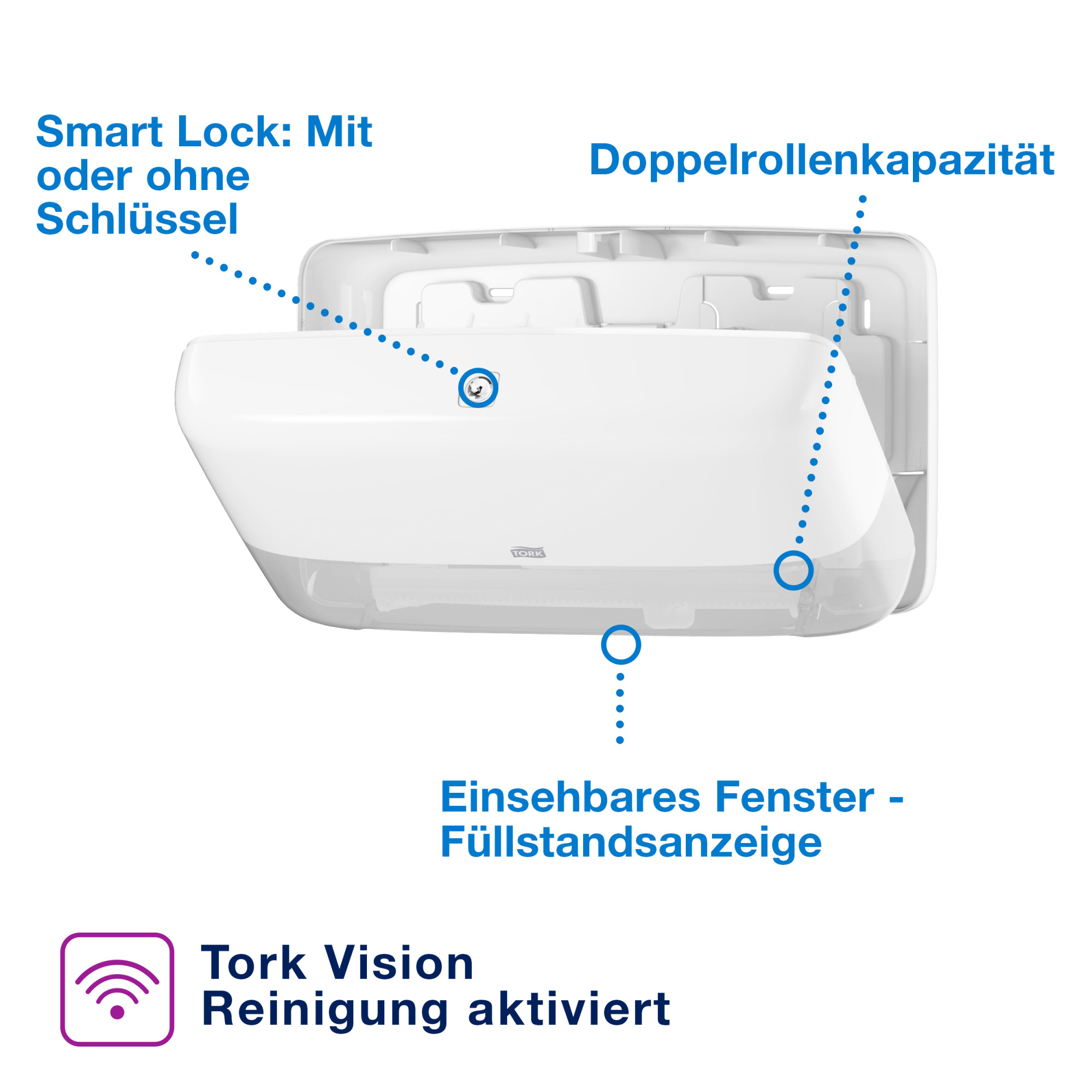 Smart Lock: Mit oder ohne Schlüssel

Doppelrollenkapazität

TORK

Einsehbares Fenster - Füllstandsanzeige

Tork Vision
Reinigung aktiviert