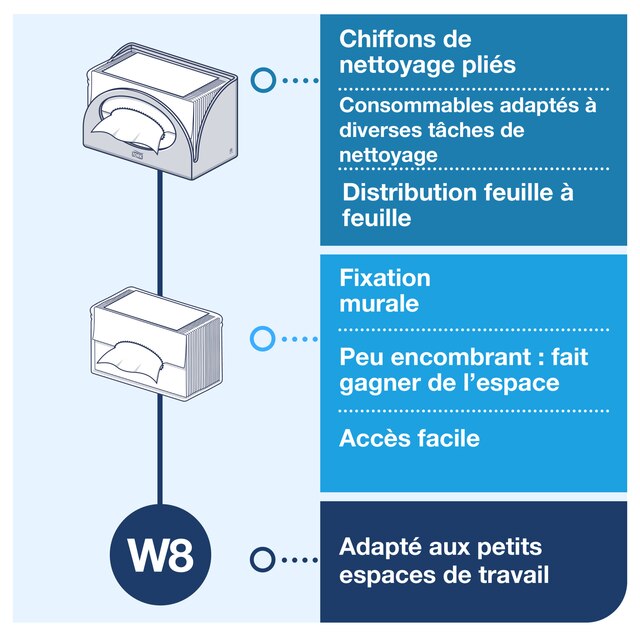 Chiffons de nettoyage pliés

Consommables adaptés à diverses tâches de nettoyage

Distribution feuille à feuille

Fixation murale

Peu encombrant : fait gagner de l'espace

Accès facile

W8

Adapté aux petits espaces de travail