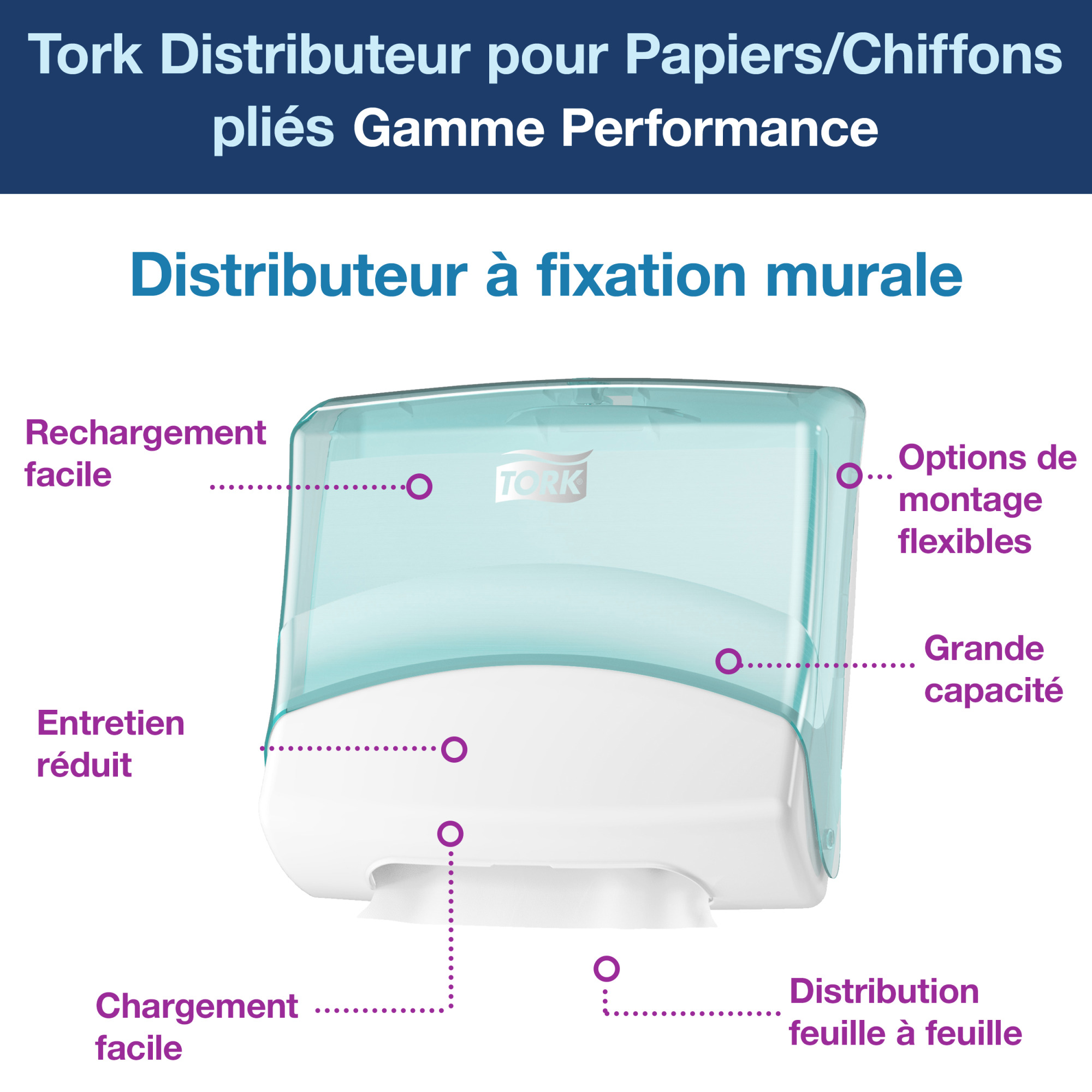 Tork Distributeur pour Papiers/Chiffons pliés Gamme Performance

Distributeur à fixation murale

Rechargement facile

TORK

Options de montage flexibles

Grande capacité

Entretien réduit

Chargement facile

Distribution feuille à feuille