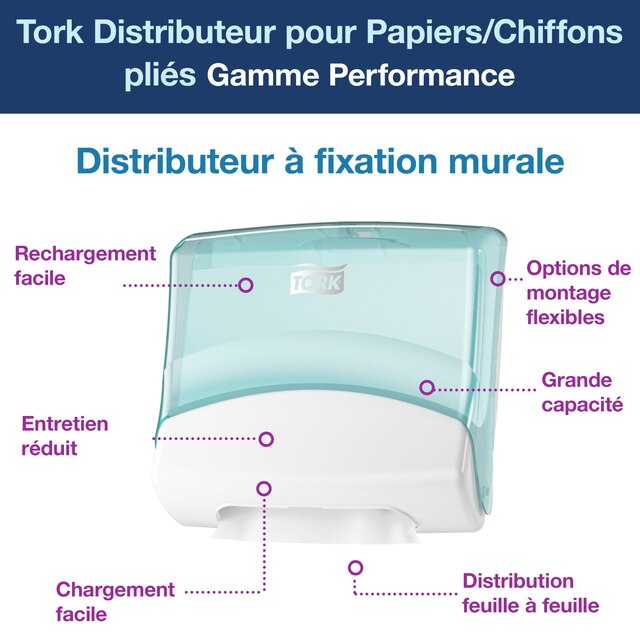 Tork Distributeur pour Papiers/Chiffons pliés Gamme Performance

Distributeur à fixation murale

Rechargement facile

TORK

Options de montage flexibles

Grande capacité

Entretien réduit

Chargement facile

Distribution feuille à feuille