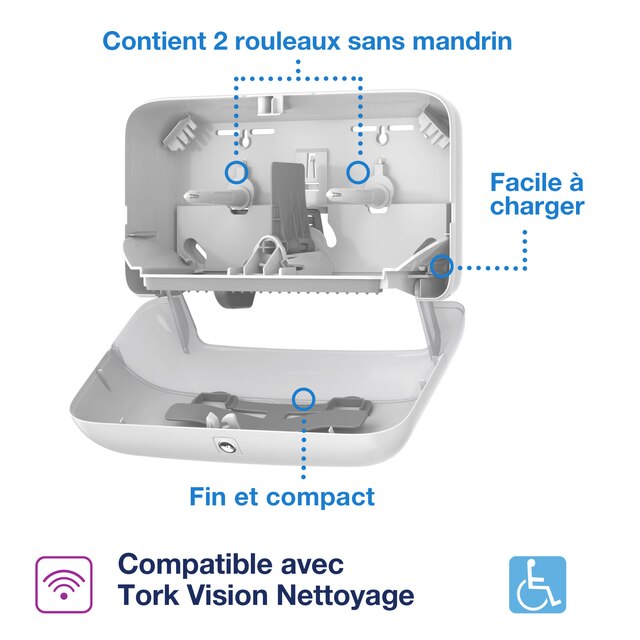 Contient 2 rouleaux sans mandrin

Facile à charger

Fin et compact

Compatible avec Tork Vision Nettoyage