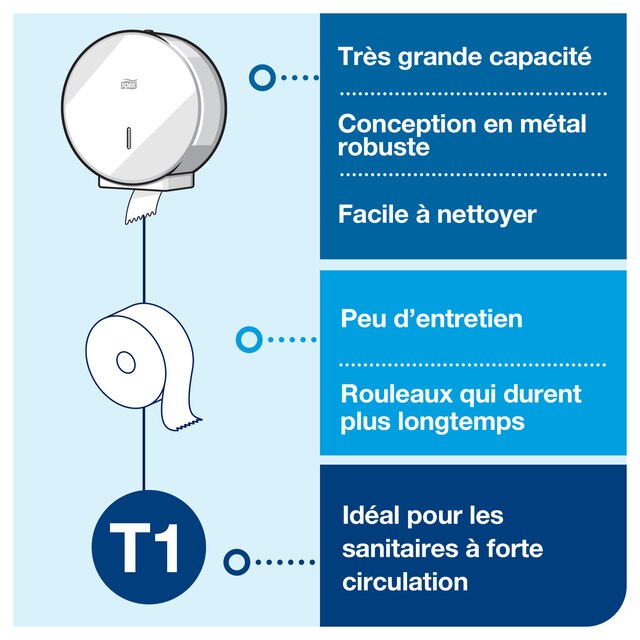 TORK

Très grande capacité

Conception en métal robuste

Facile à nettoyer

Peu d'entretien

Rouleaux qui durent plus longtemps

T1

Idéal pour les sanitaires à forte circulation