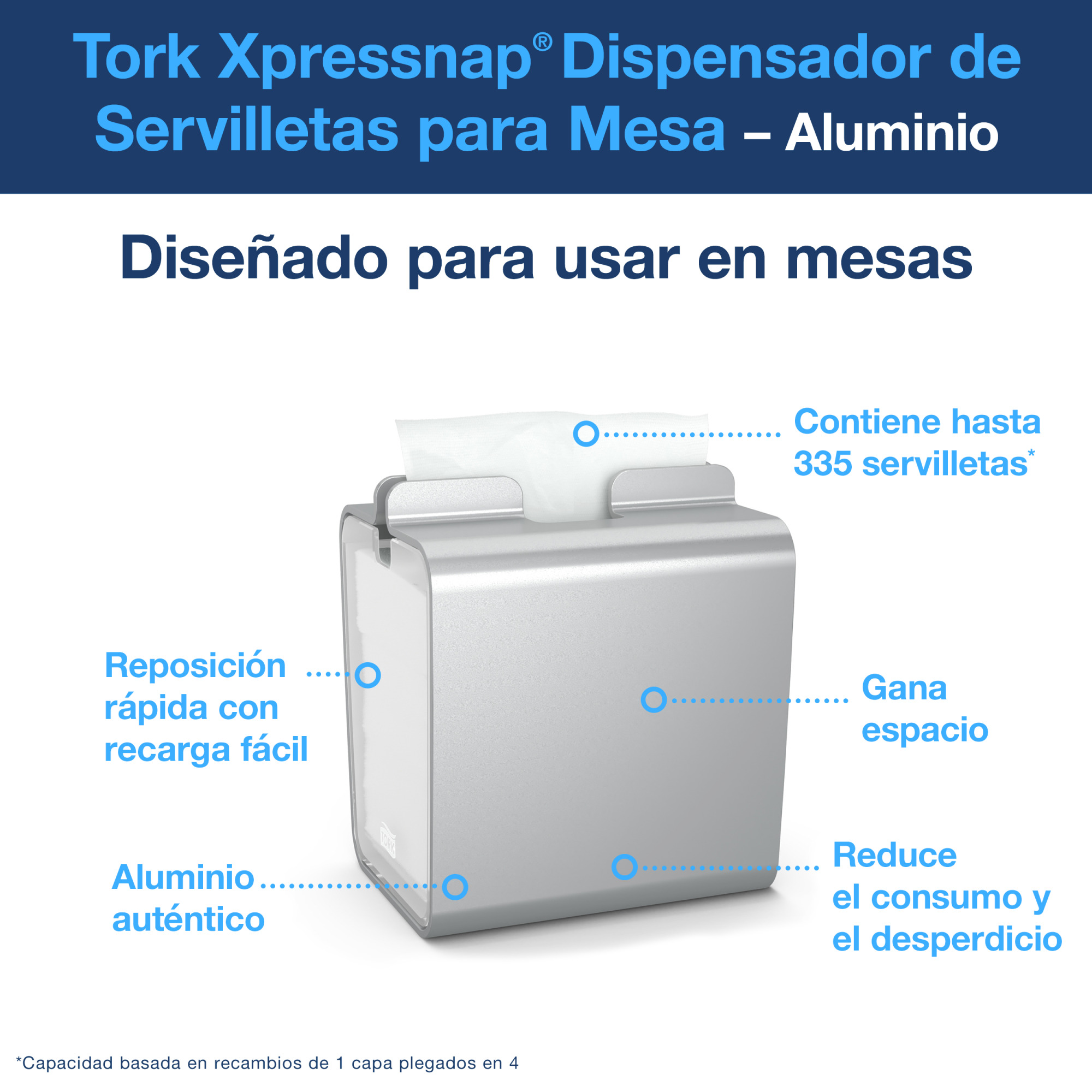 Tork Xpressnap® Dispensador de Servilletas para Mesa – Aluminio

Diseñado para usar en mesas

Contiene hasta 335 servilletas*

Reposición rápida con recarga fácil

Gana espacio

TORK

Aluminio auténtico

Reduce el consumo y el desperdicio

*Capacidad basada en recambios de 1 capa plegados en 4