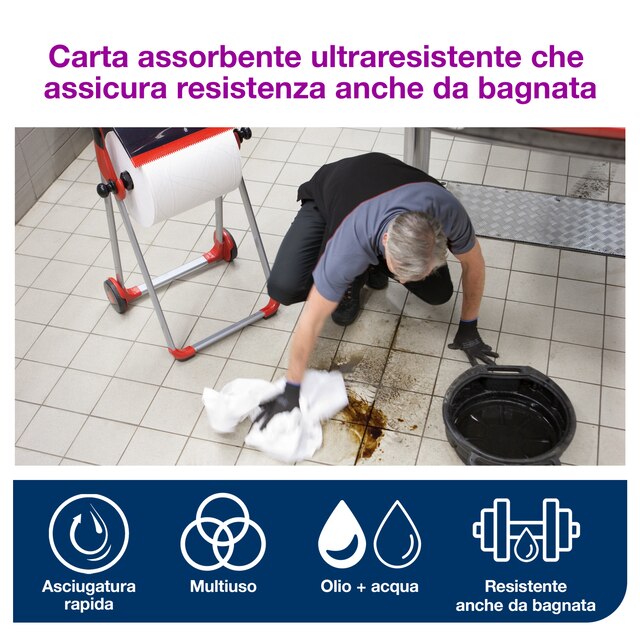 Carta assorbente ultraresistente che assicura resistenza anche da bagnata

Asciugatura rapida

Multiuso

Olio + acqua

Resistente anche da bagnata