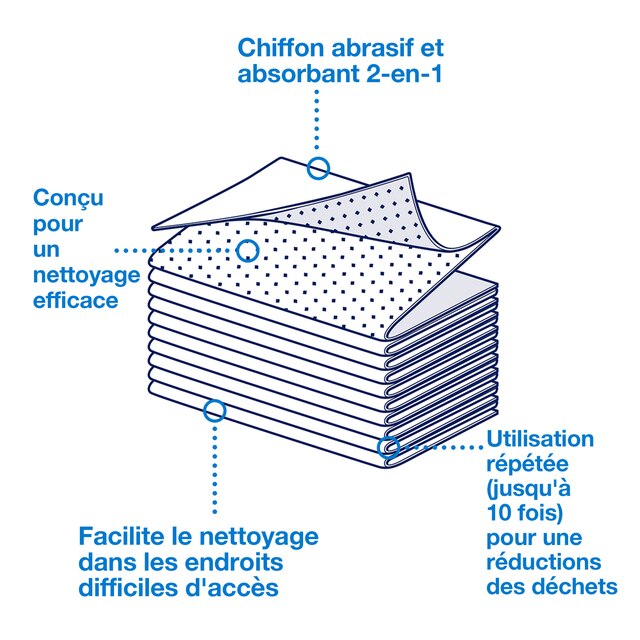 Chiffon abrasif et absorbant 2-en-1

Conçu pour un nettoyage efficace

Utilisation répétée (jusqu'à 10 fois) pour une réductions des déchets

Facilite le nettoyage dans les endroits difficiles d'accès