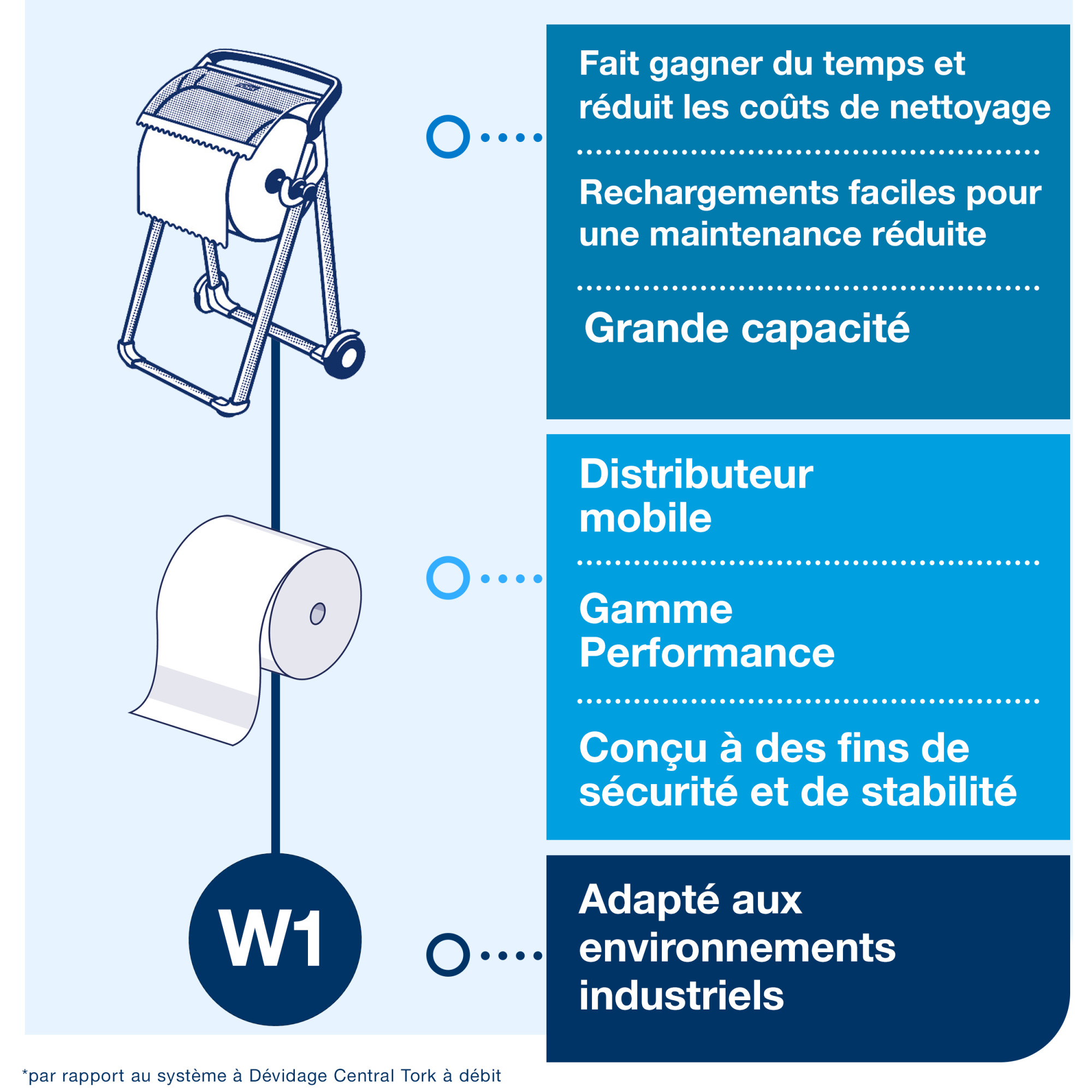 Fait gagner du temps et réduit les coûts de nettoyage

Rechargements faciles pour une maintenance réduite

Grande capacité

Distributeur mobile

Gamme Performance

Conçu à des fins de sécurité et de stabilité

W1

Adapté aux environnements industriels

*par rapport au système à Dévidage Central Tork à débit