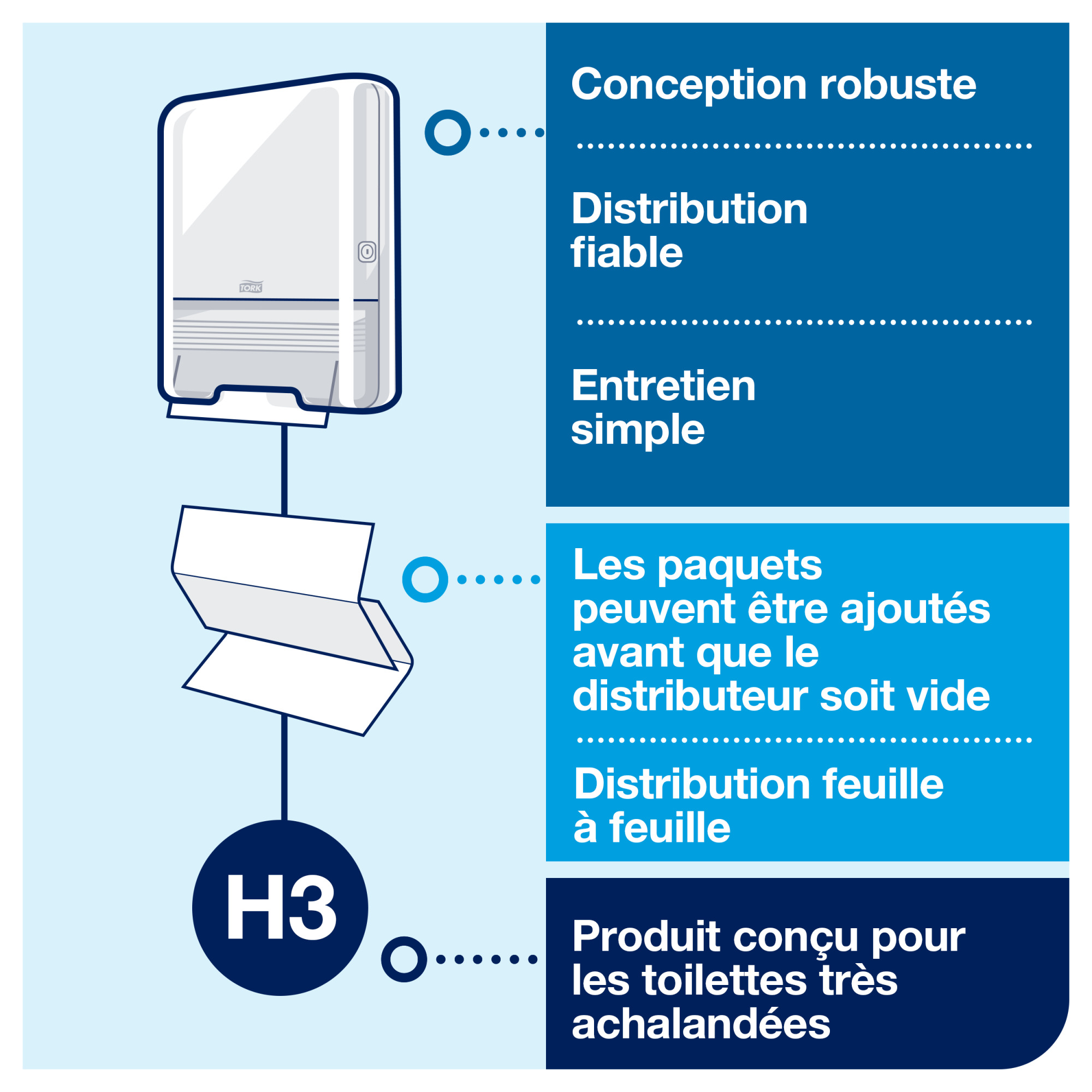 TORK

H3

Conception robuste

Distribution fiable

Entretien simple

Les paquets peuvent être ajoutés avant que le distributeur soit vide

Distribution feuille à feuille

Produit conçu pour les toilettes très achalandées