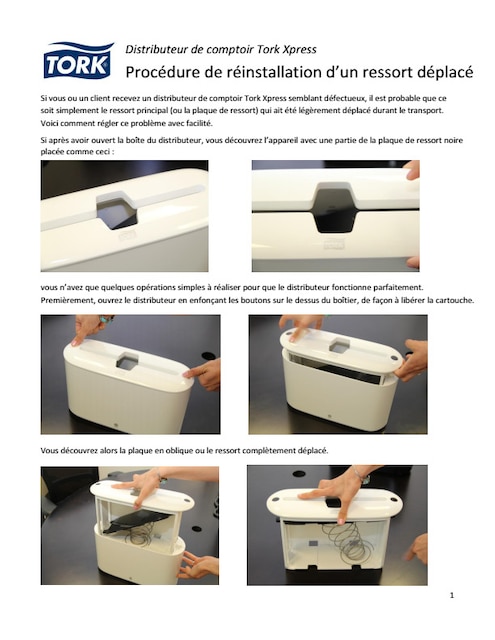 TORK

Distributeur de comptoir Tork Xpress

Procédure de réinstallation d'un ressort déplacé

Si vous ou un client recevez un distributeur de comptoir Tork Xpress semblant défectueux, il est probable que ce soit simplement le ressort principal (ou la plaque de ressort) qui ait été légèrement déplacé durant le transport. Voici comment régler ce problème avec facilité.

Si après avoir ouvert la boîte du distributeur, vous découvrez l'appareil avec une partie de la plaque de ressort noire placée comme ceci :

vous n'avez que quelques opérations simples à réaliser pour que le distributeur fonctionne parfaitement. Premièrement, ouvrez le distributeur en enfonçant les boutons sur le dessus du boîtier, de façon à libérer la cartouche.

Vous découvrez alors la plaque en oblique ou le ressort complètement déplacé.

1