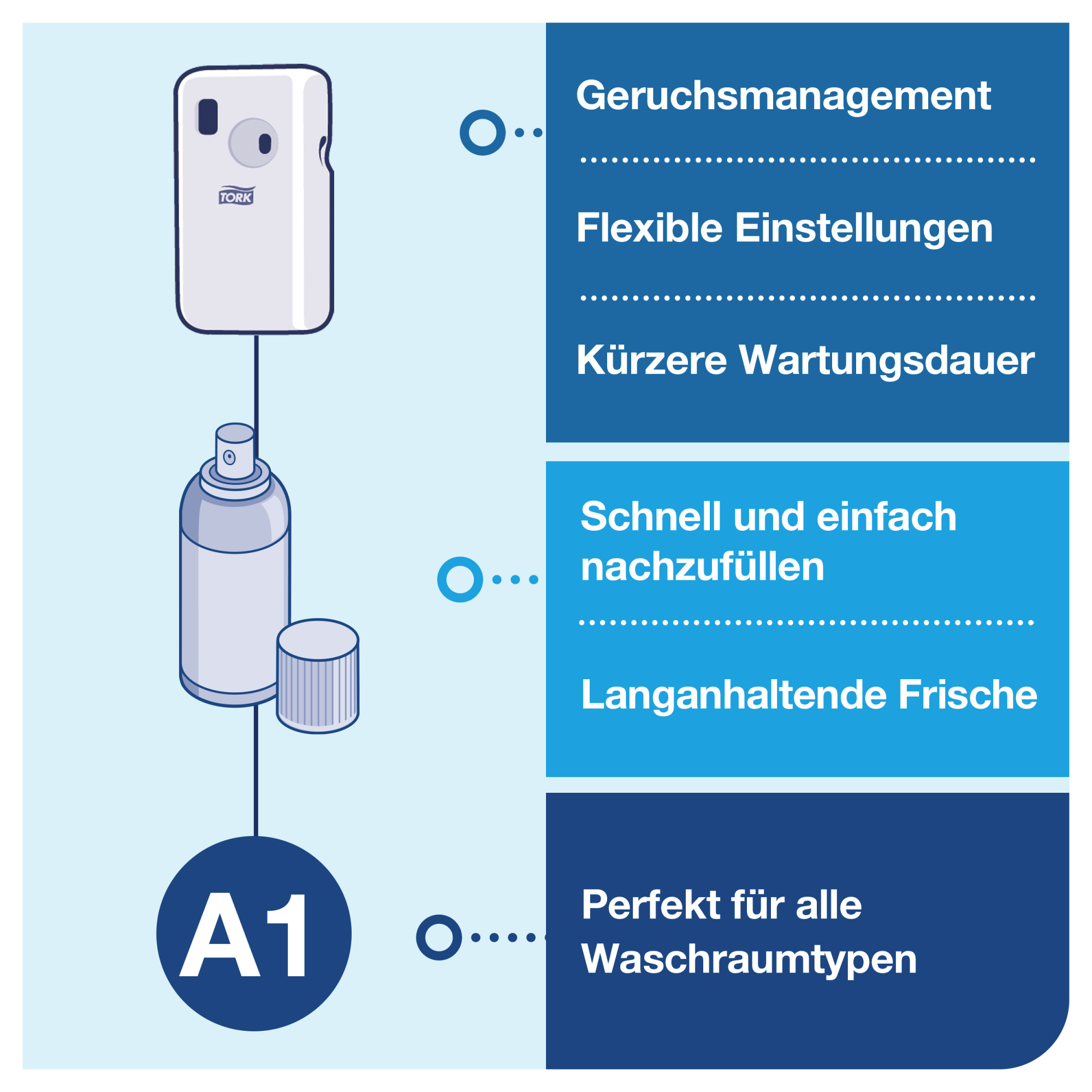 TORK

Geruchsmanagement

Flexible Einstellungen

Kürzere Wartungsdauer

Schnell und einfach nachzufüllen

Langanhaltende Frische

A1

Perfekt für alle Waschraumtypen