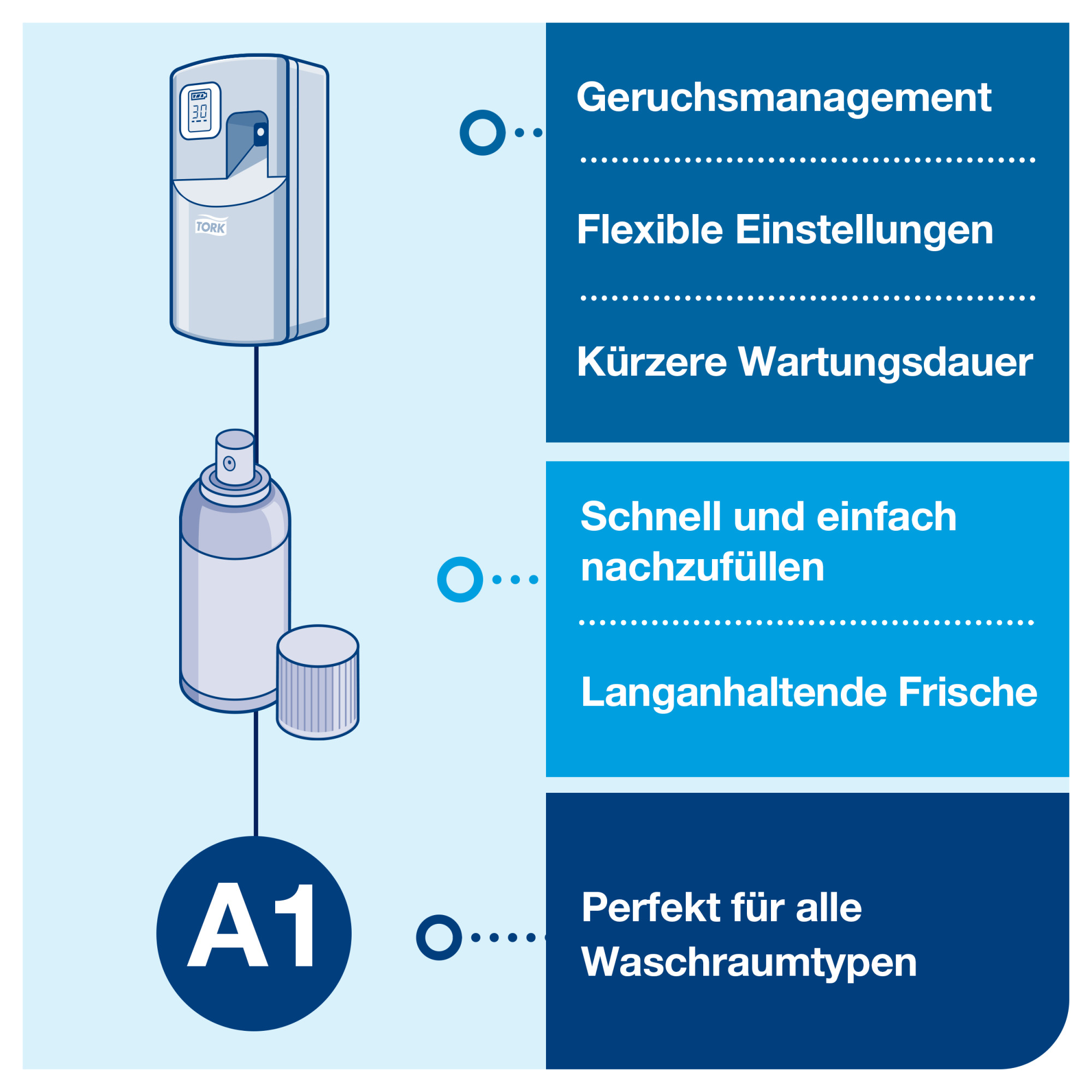 30

TORK

Geruchsmanagement

Flexible Einstellungen

Kürzere Wartungsdauer

Schnell und einfach nachzufüllen

Langanhaltende Frische

A1

Perfekt für alle Waschraumtypen