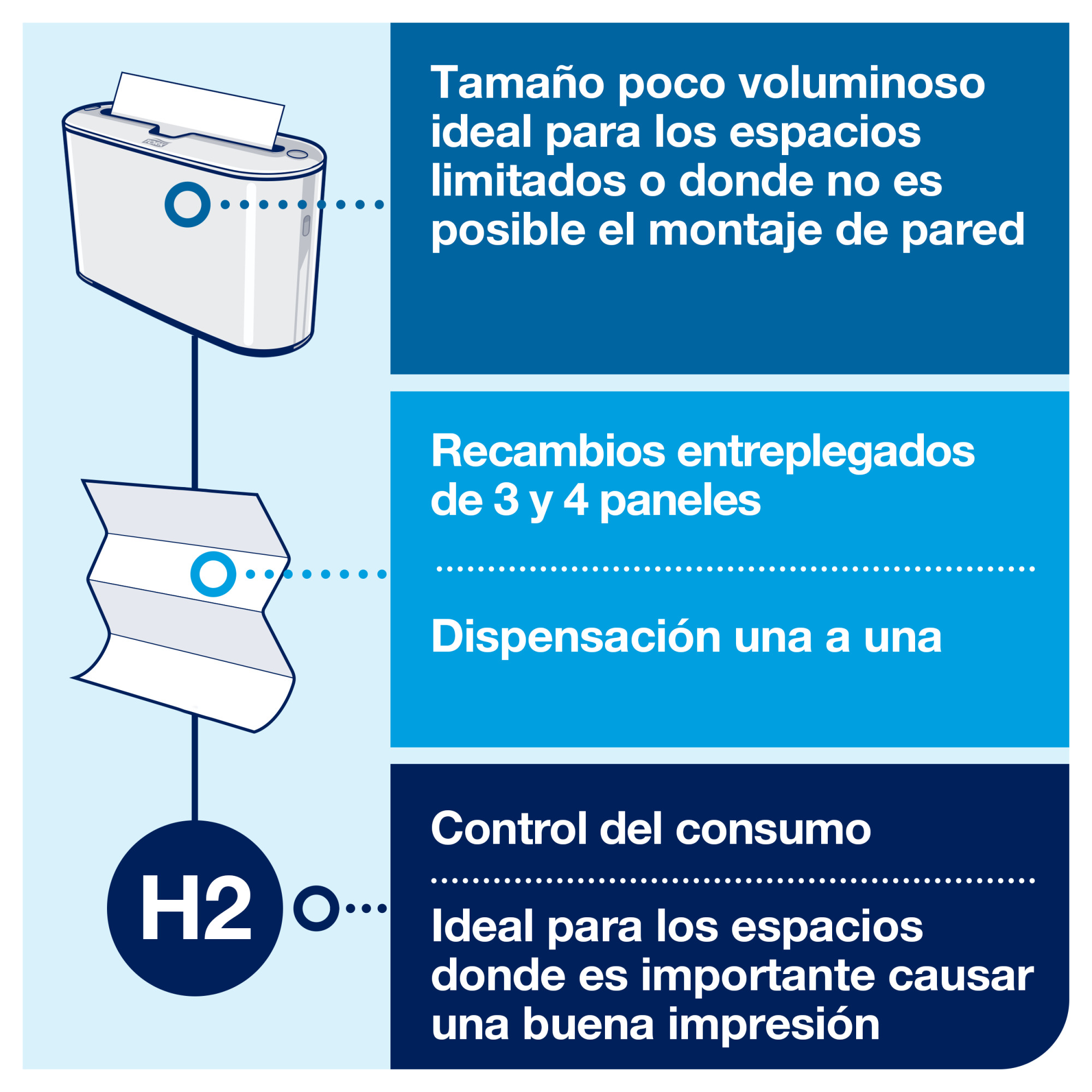 TORK

Tamaño poco voluminoso ideal para los espacios limitados o donde no es posible el montaje de pared

Recambios entreplegados de 3 y 4 paneles

Dispensación una a una

H2

Control del consumo

Ideal para los espacios donde es importante causar una buena impresión