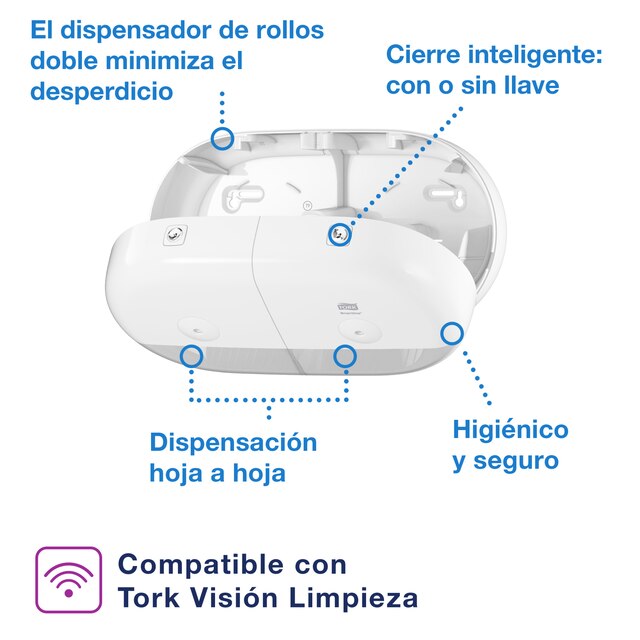 El dispensador de rollos doble minimiza el desperdicio

Cierre inteligente: con o sin llave

TORK

Dispensación hoja a hoja

Higiénico y seguro

Compatible con Tork Visión Limpieza