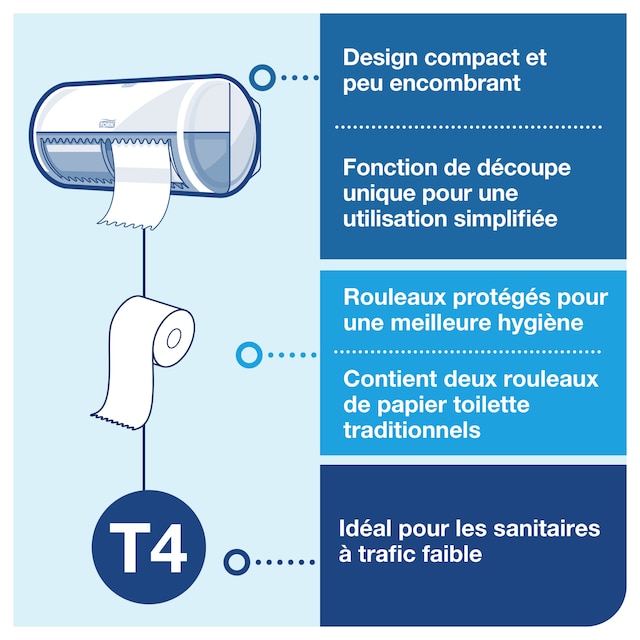 TORK

Design compact et peu encombrant

Fonction de découpe unique pour une utilisation simplifiée

Rouleaux protégés pour une meilleure hygiène

Contient deux rouleaux de papier toilette traditionnels

T4

Idéal pour les sanitaires à trafic faible