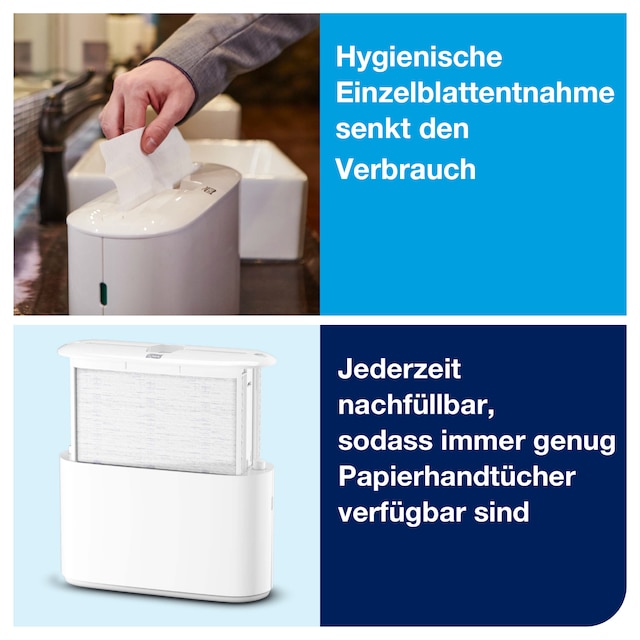 Hygienische Einzelblattentnahme senkt den Verbrauch

Jederzeit nachfüllbar, sodass immer genug Papierhandtücher verfügbar sind