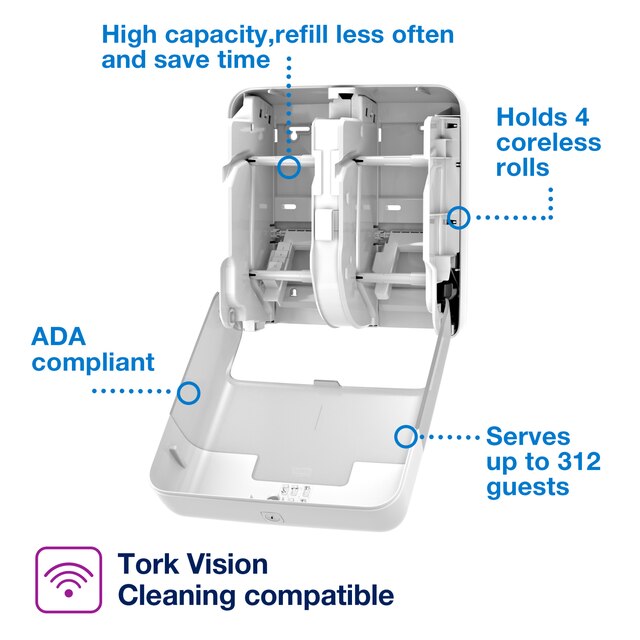 High capacity,refill less often and save time

Holds 4 coreless rolls

ADA compliant

Serves up to 312 guests

Tork Vision Cleaning compatible