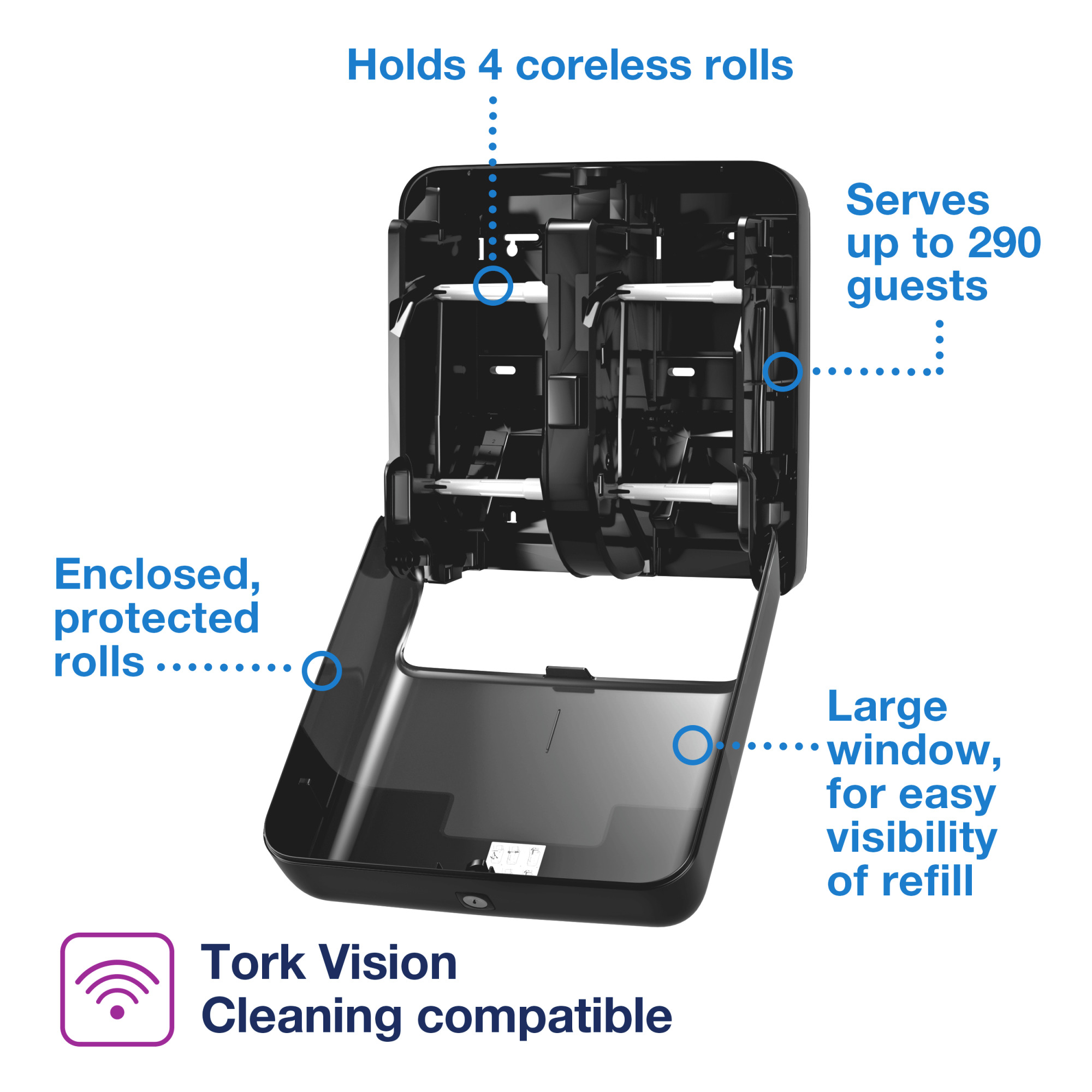 Holds 4 coreless rolls

Serves up to 290 guests

Enclosed, protected rolls

Large window, for easy visibility of refill

Tork Vision Cleaning compatible