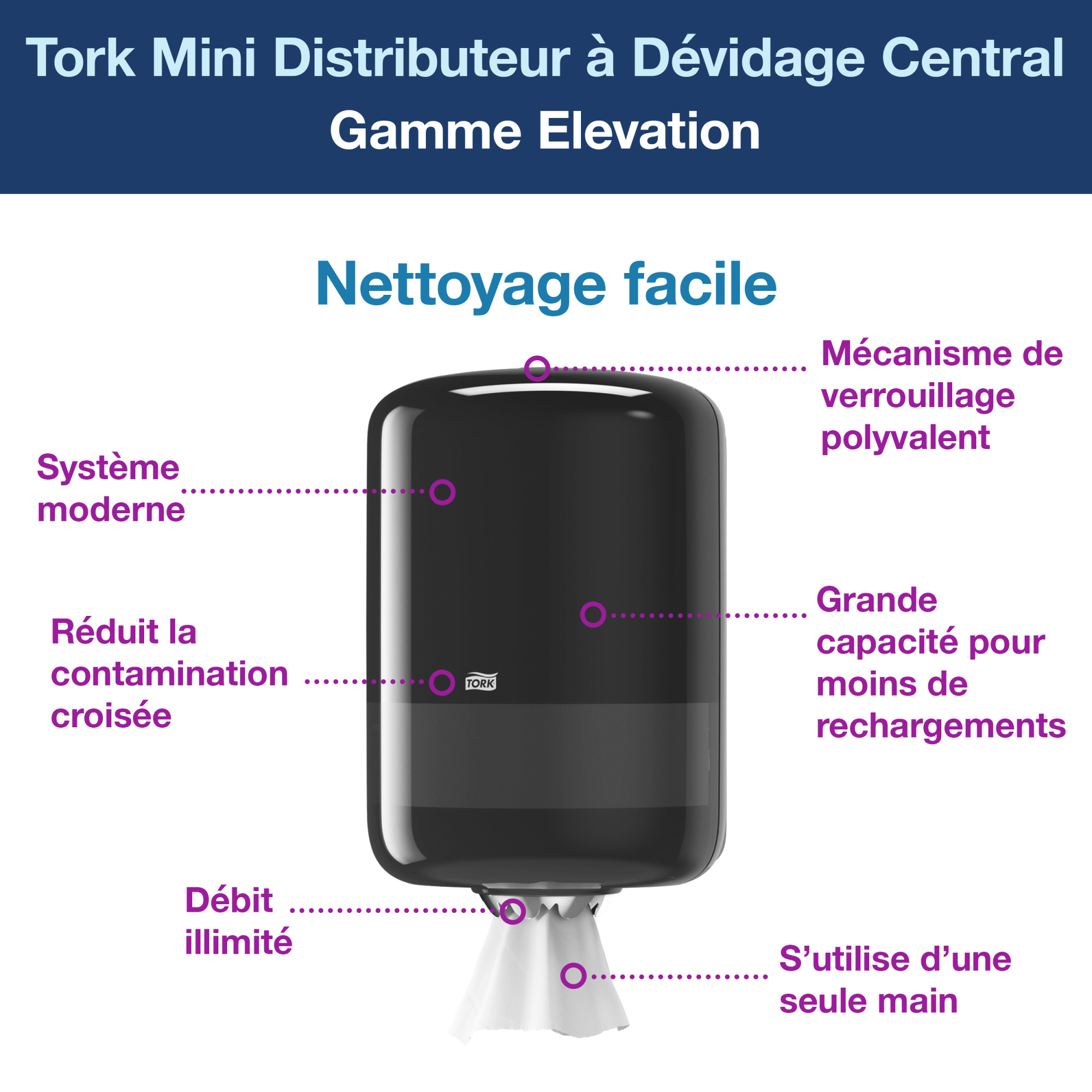 Tork Mini Distributeur à Dévidage Central
Gamme Elevation

Nettoyage facile

Mécanisme de verrouillage polyvalent

Système moderne

Grande capacité pour moins de rechargements

Réduit la contamination croisée

TORK

Débit illimité

S'utilise d'une seule main