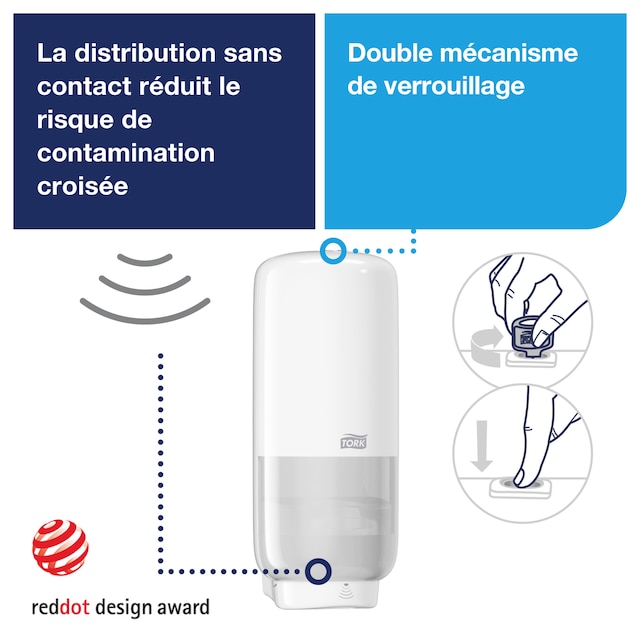 La distribution sans contact réduit le risque de contamination croisée

Double mécanisme de verrouillage

TORK

reddot design award