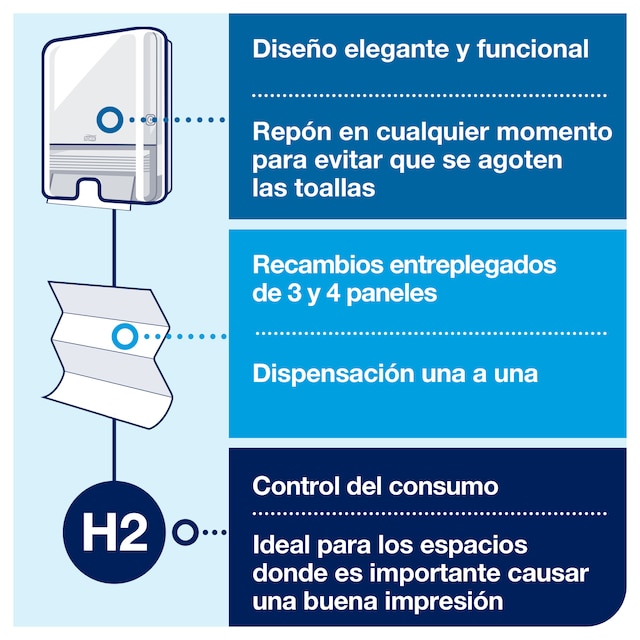 Diseño elegante y funcional

Repón en cualquier momento para evitar que se agoten las toallas

Recambios entreplegados de 3 y 4 paneles

Dispensación una a una

H2

Control del consumo

Ideal para los espacios donde es importante causar una buena impresión