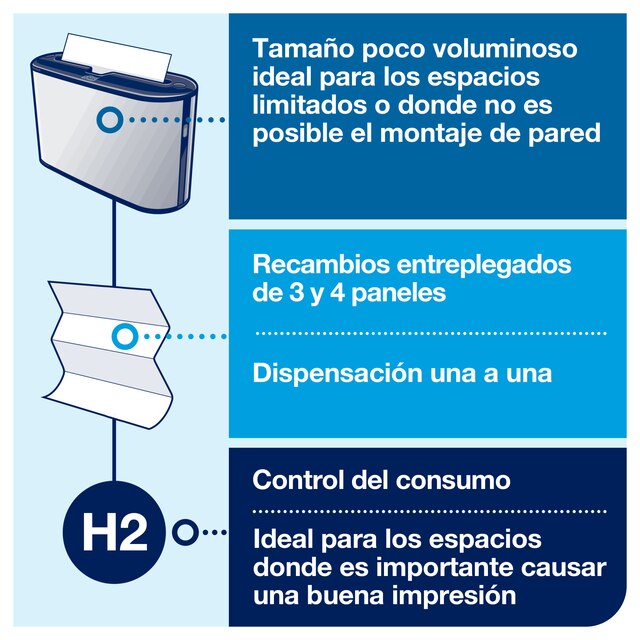 Tamaño poco voluminoso ideal para los espacios limitados o donde no es posible el montaje de pared

Recambios entreplegados de 3 y 4 paneles

Dispensación una a una

H2

Control del consumo

Ideal para los espacios donde es importante causar una buena impresión