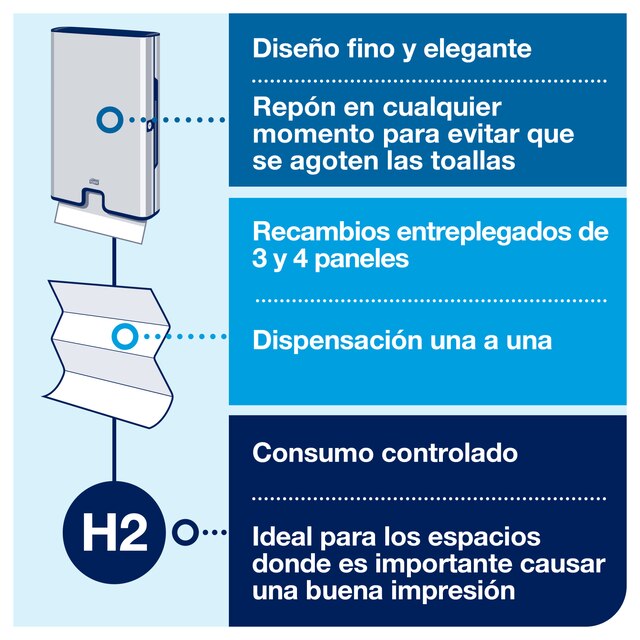 Diseño fino y elegante

Repón en cualquier momento para evitar que se agoten las toallas

Recambios entreplegados de 3 y 4 paneles

Dispensación una a una

Consumo controlado

H2

Ideal para los espacios donde es importante causar una buena impresión