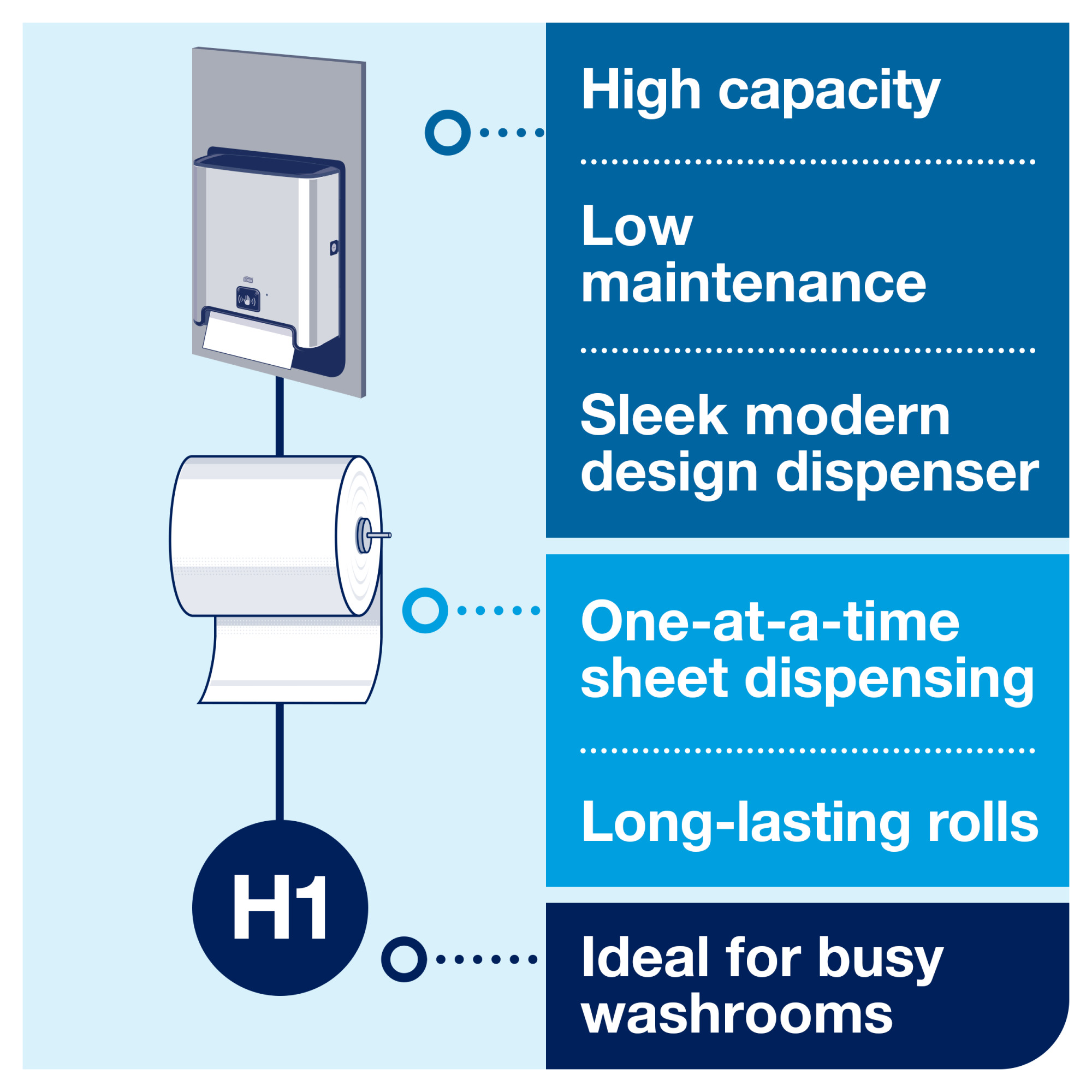 High capacity

Low maintenance

Sleek modern design dispenser

One-at-a-time sheet dispensing

Long-lasting rolls

H1

Ideal for busy washrooms