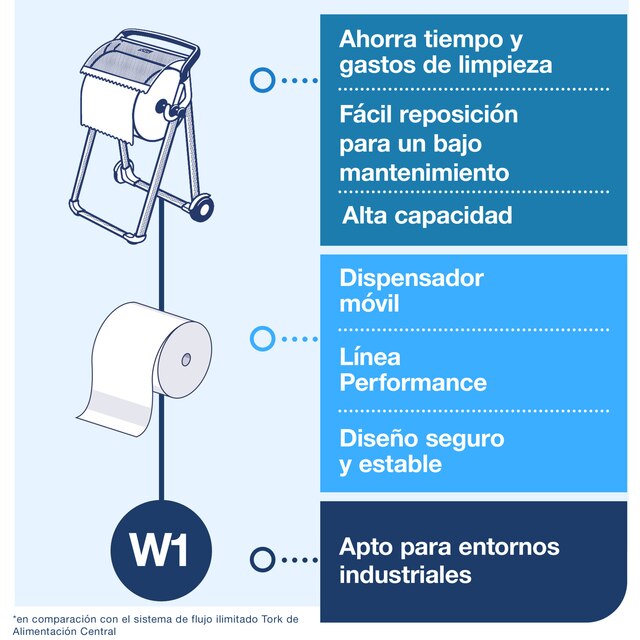 Ahorra tiempo y gastos de limpieza

Fácil reposición para un bajo mantenimiento

Alta capacidad

Dispensador móvil

Línea Performance

Diseño seguro y estable

W1

Apto para entornos industriales

*en comparación con el sistema de flujo ilimitado Tork de Alimentación Central