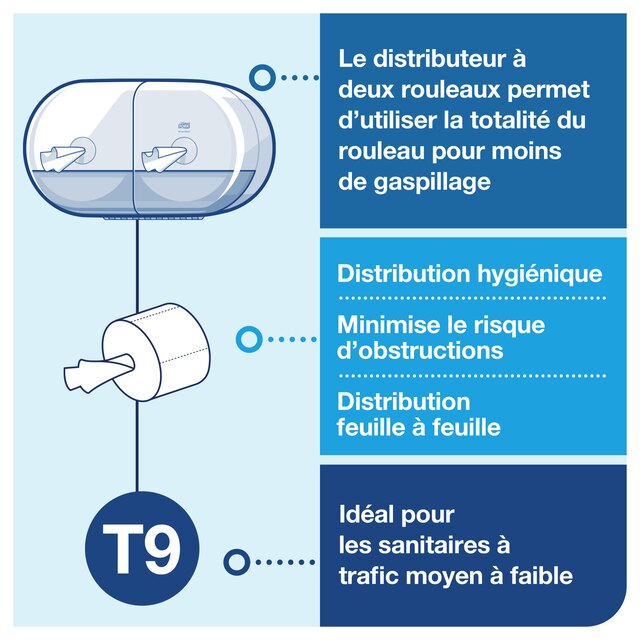 Le distributeur à deux rouleaux permet d'utiliser la totalité du rouleau pour moins de gaspillage

Distribution hygiénique

Minimise le risque d'obstructions

Distribution feuille à feuille

T9

Idéal pour les sanitaires à trafic moyen à faible