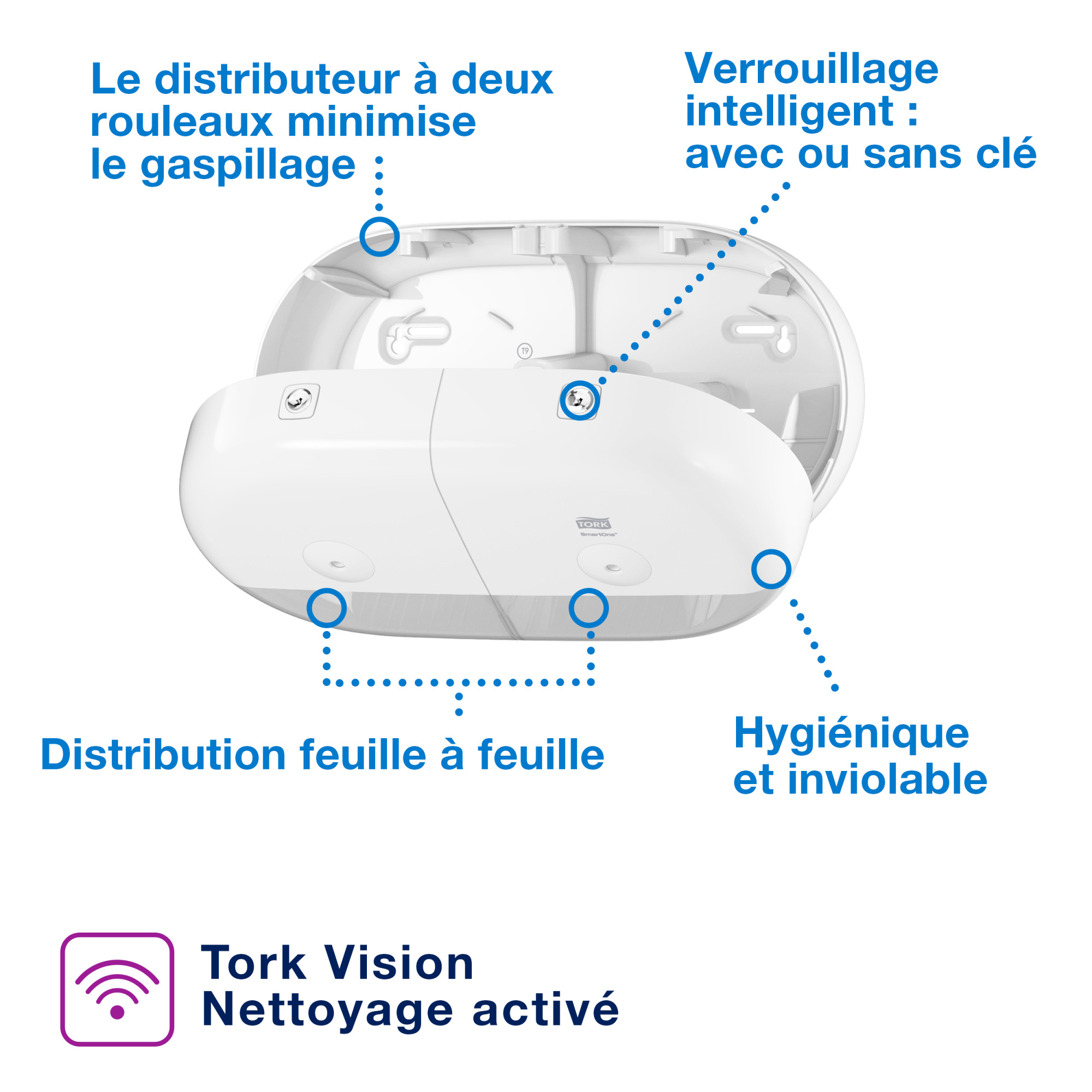 Le distributeur à deux rouleaux minimise le gaspillage

Verrouillage intelligent : avec ou sans clé

T9

TORK
SmartOne

Distribution feuille à feuille

Hygiénique et inviolable

Tork Vision
Nettoyage activé