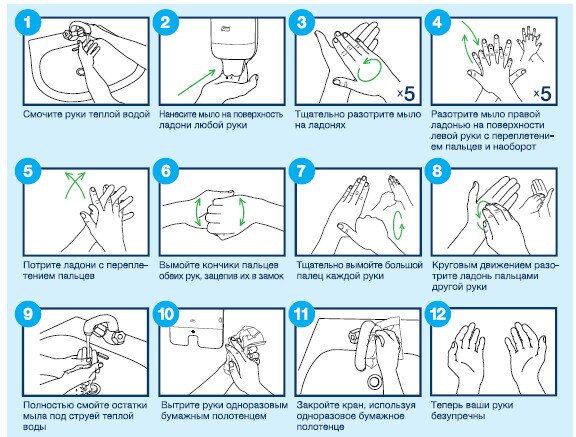 1

Смочите руки теплой водой

2

Нанесите мыло на поверхность ладони любой руки

3

×5

Тщательно разотрите мыло на ладонях

4

×5

Разотрите мыло правой ладонью на поверхности левой руки с переплетением пальцев и наоборот

5

Потрите ладони с переплетением пальцев

6

Вымойте кончики пальцев обеих рук, зацепив их в замок

7

Тщательно вымойте большой палец каждой руки

8

Круговым движением разотрите ладонь пальцами другой руки

9

Полностью смойте остатки мыла под струей теплой воды

10

Вытрите руки одноразовым бумажным полотенцем

11

Закройте кран, используя одноразовое бумажное полотенце

12

Теперь ваши руки безупречны