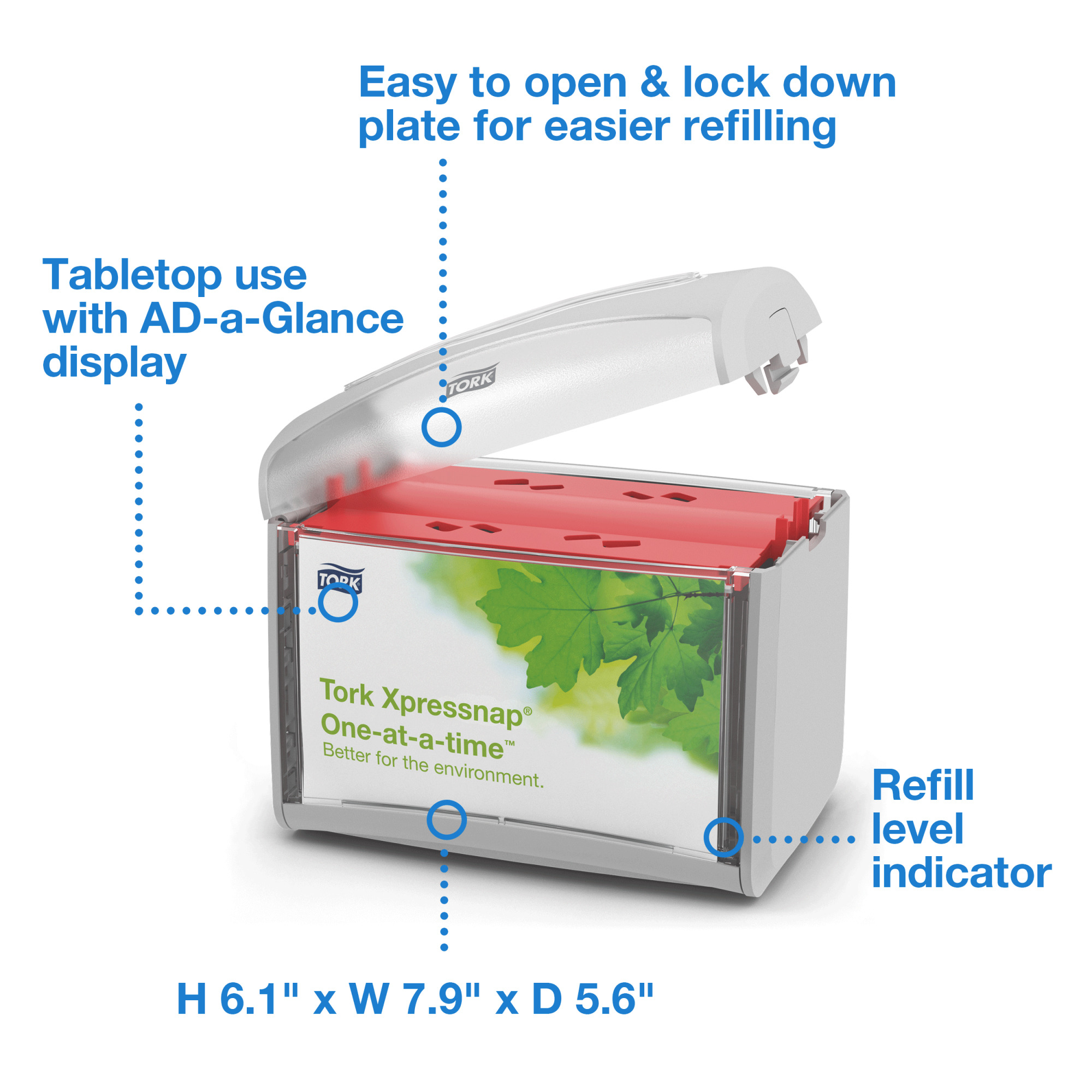 Easy to open & lock down plate for easier refilling

Tabletop use with AD-a-Glance display

TORK

TORK

Tork Xpressnap®
One-at-a-time™
Better for the environment.

Refill level indicator

H 6.1" x W 7.9" x D 5.6"